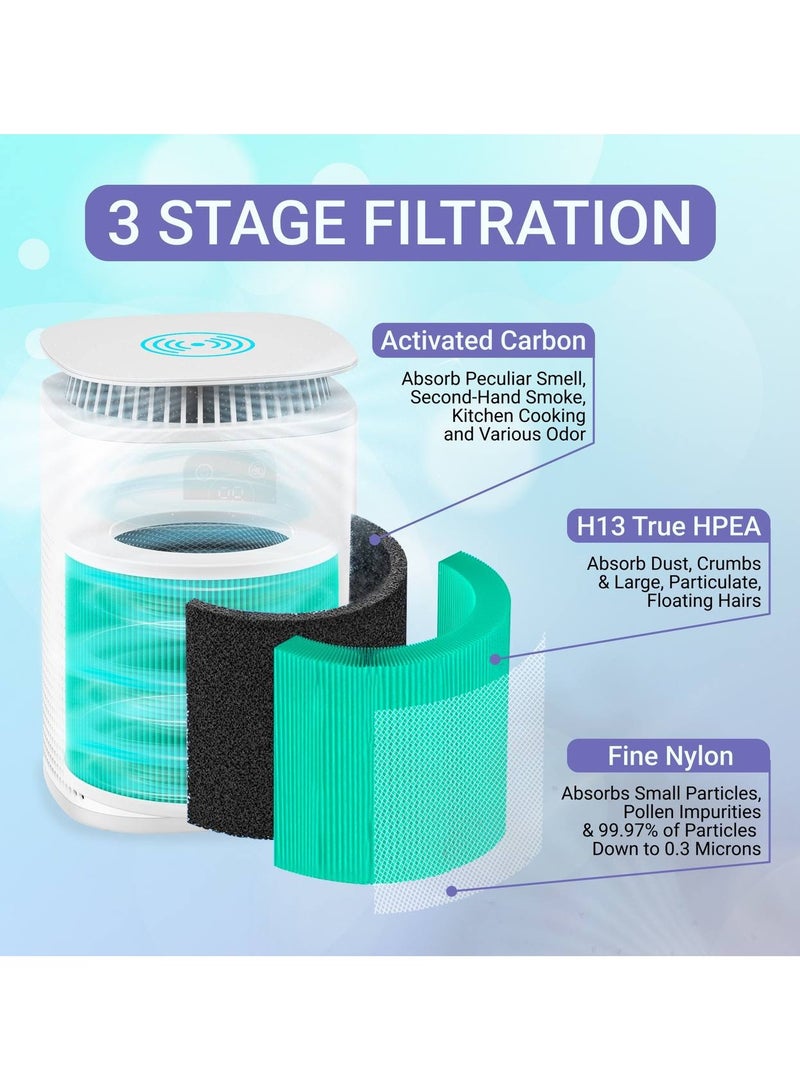 3 STAGE FILTRATION

Activated Carbon

Absorb Peculiar Smell, Second-Hand Smoke, Kitchen Cooking and Various Odor

H13 True HPEA

Absorb Dust, Crumbs & Large, Particulate, Floating Hairs

Fine Nylon

Absorbs Small Particles, Pollen Impurities & 99.97% of Particles Down to 0.3 Microns