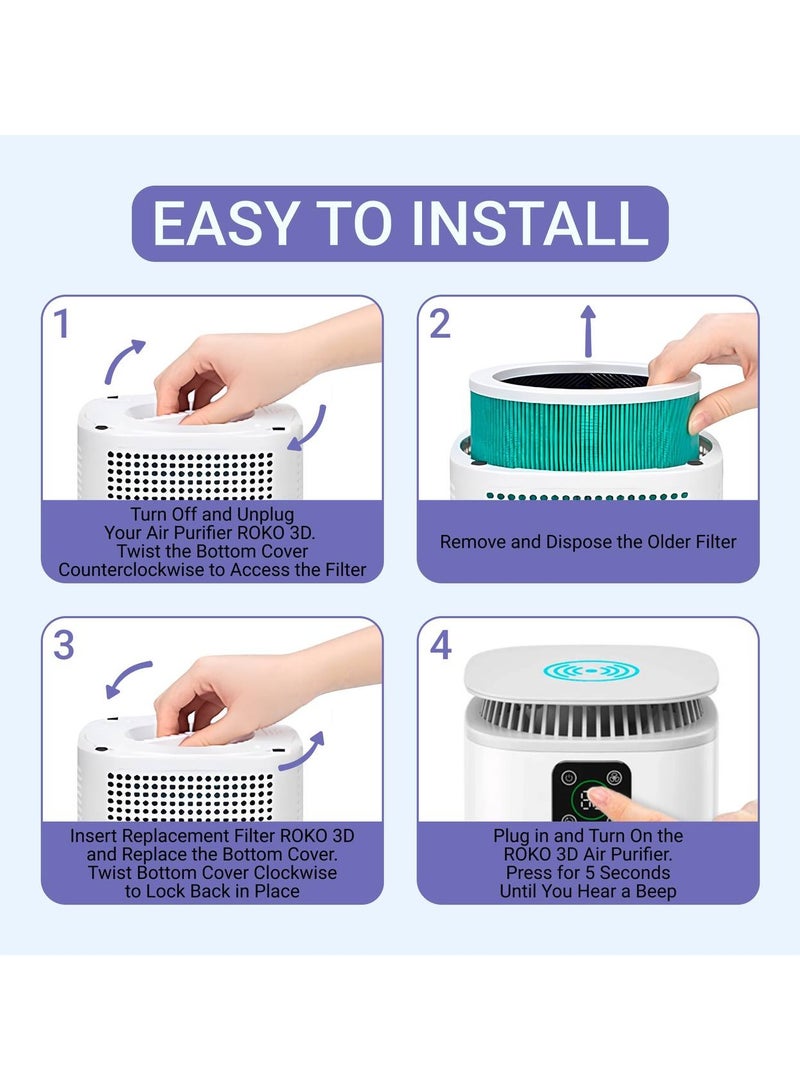 EASY TO INSTALL

1

Turn Off and Unplug Your Air Purifier ROKO 3D. Twist the Bottom Cover Counterclockwise to Access the Filter

2

Remove and Dispose the Older Filter

3

Insert Replacement Filter ROKO 3D and Replace the Bottom Cover. Twist Bottom Cover Clockwise to Lock Back in Place

4

Plug in and Turn On the ROKO 3D Air Purifier. Press for 5 Seconds Until You Hear a Beep