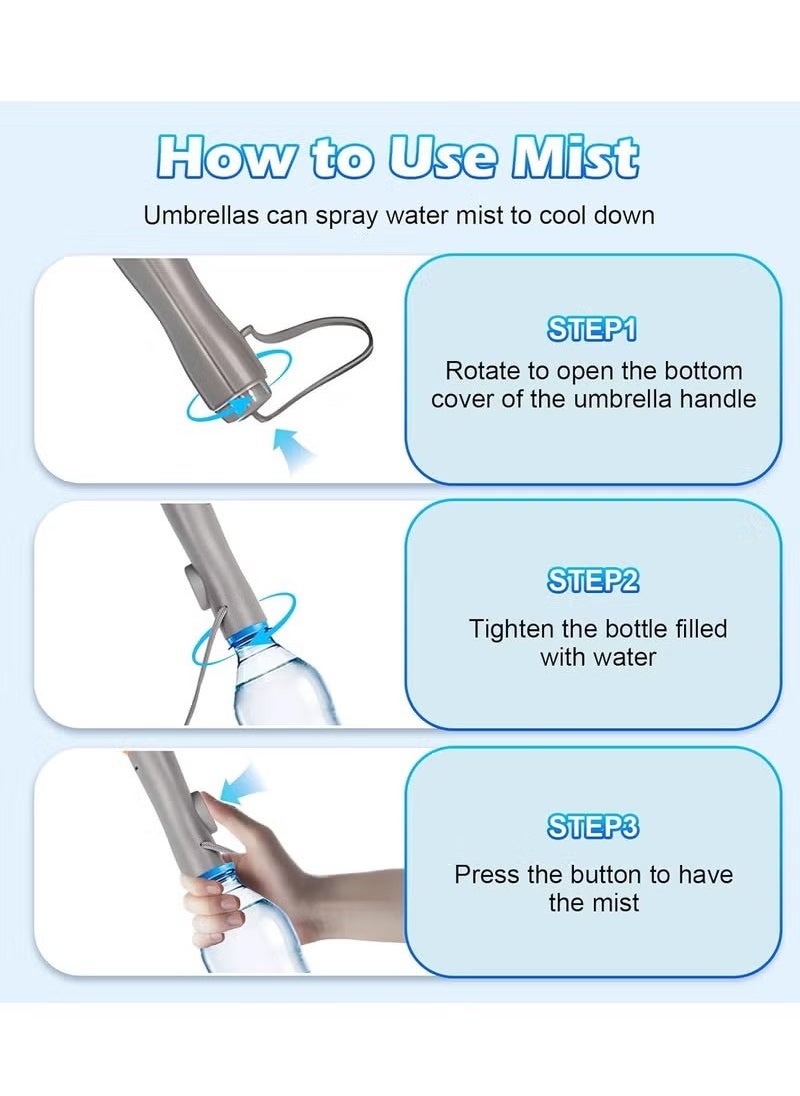 How to Use Mist

Umbrellas can spray water mist to cool down

STEP1

Rotate to open the bottom cover of the umbrella handle

STEP2

Tighten the bottle filled with water

STEP3

Press the button to have the mist