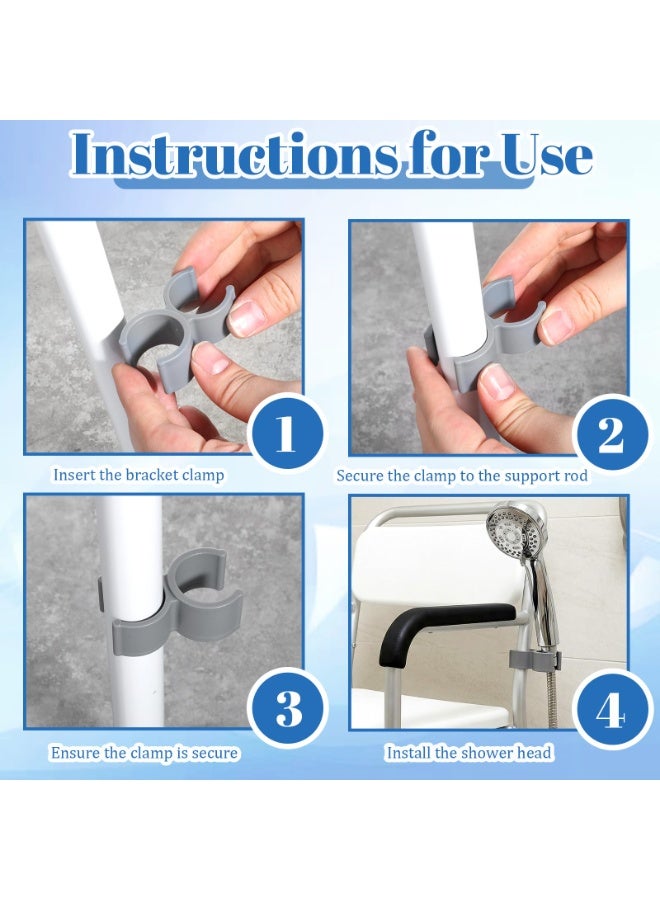 Instructions for Use

1

Insert the bracket clamp

2

Secure the clamp to the support rod

3

Ensure the clamp is secure

4

Install the shower head