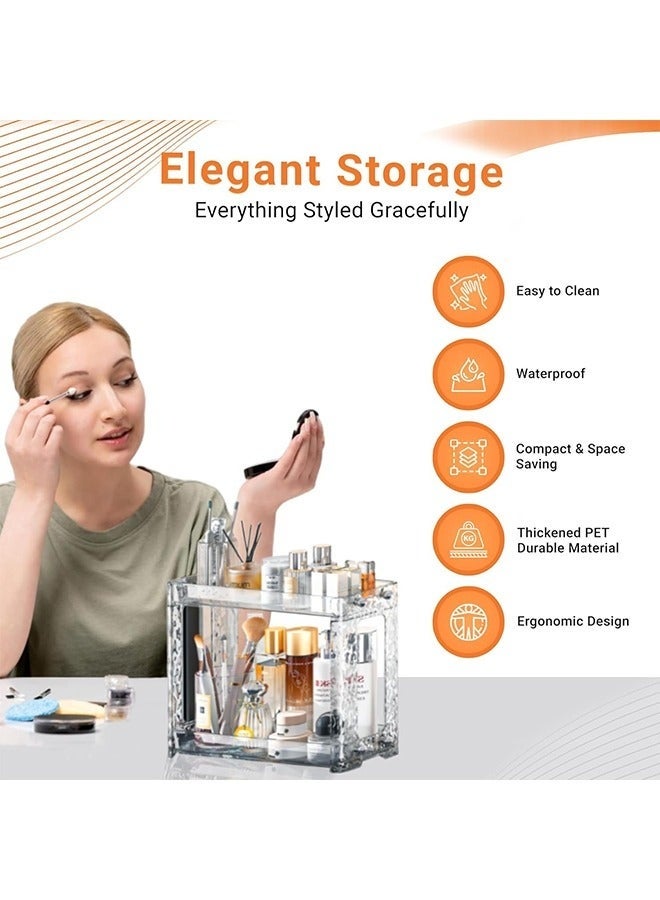 Elegant Storage
Everything Styled Gracefully

Easy to Clean

Waterproof

Compact & Space Saving

KG

Thickened PET Durable Material

Ergonomic Design