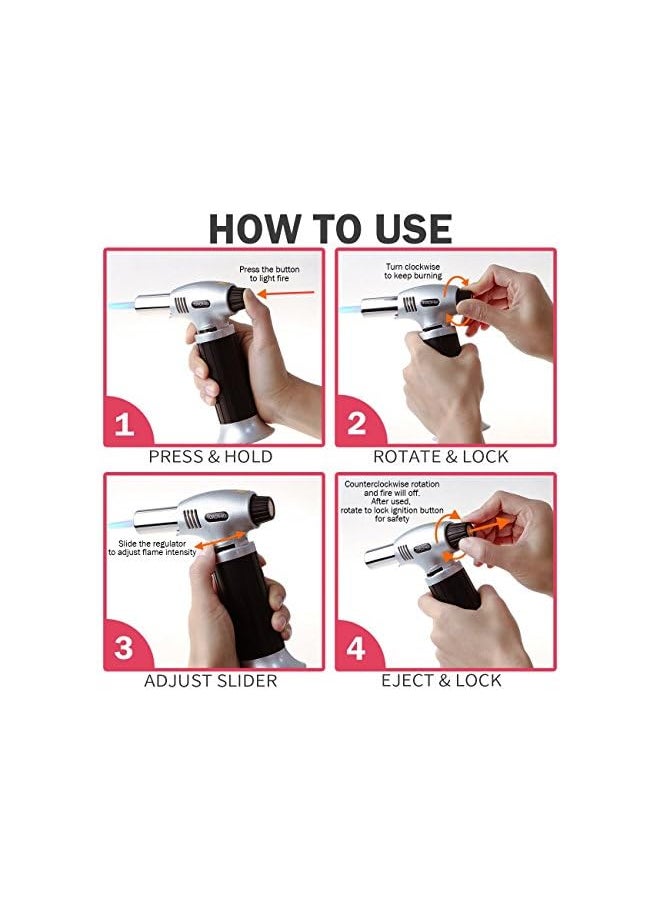 HOW TO USE

Press the button to light fire

1

PRESS & HOLD

Turn clockwise to keep burning

2

ROTATE & LOCK

Slide the regulator to adjust flame intensity

3

ADJUST SLIDER

Counterclockwise rotation and fire will off. After used, rotate to lock ignition button for safety

4

EJECT & LOCK