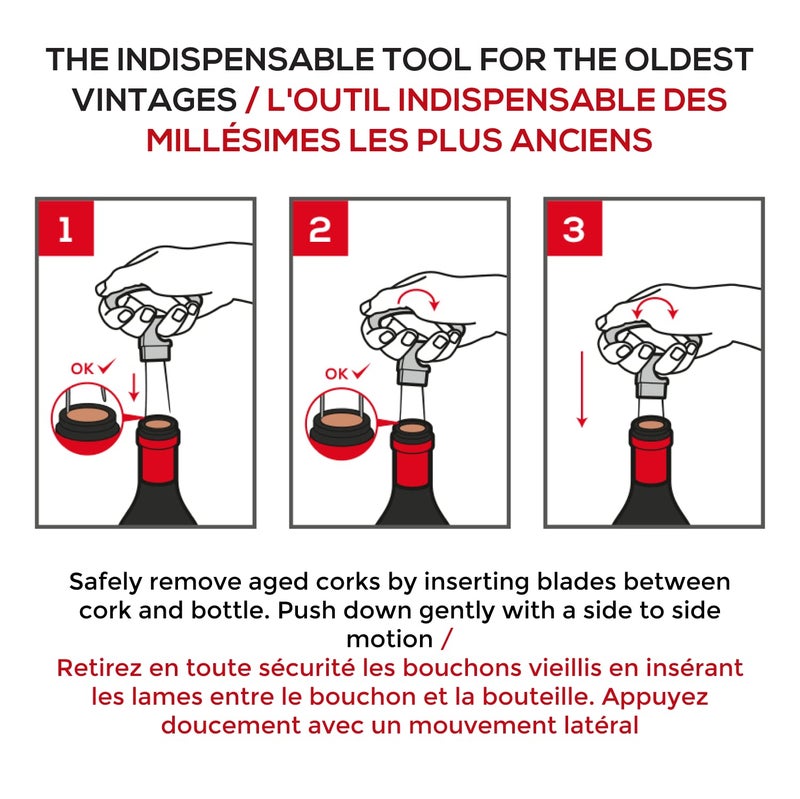 THE INDISPENSABLE TOOL FOR THE OLDEST VINTAGES / L'OUTIL INDISPENSABLE DES MILLÉSIMES LES PLUS ANCIENS

1

OK ✓

2

OK ✓

3

Safely remove aged corks by inserting blades between cork and bottle. Push down gently with a side to side motion /
Retirez en toute sécurité les bouchons vieillis en insérant les lames entre le bouchon et la bouteille. Appuyez doucement avec un mouvement latéral