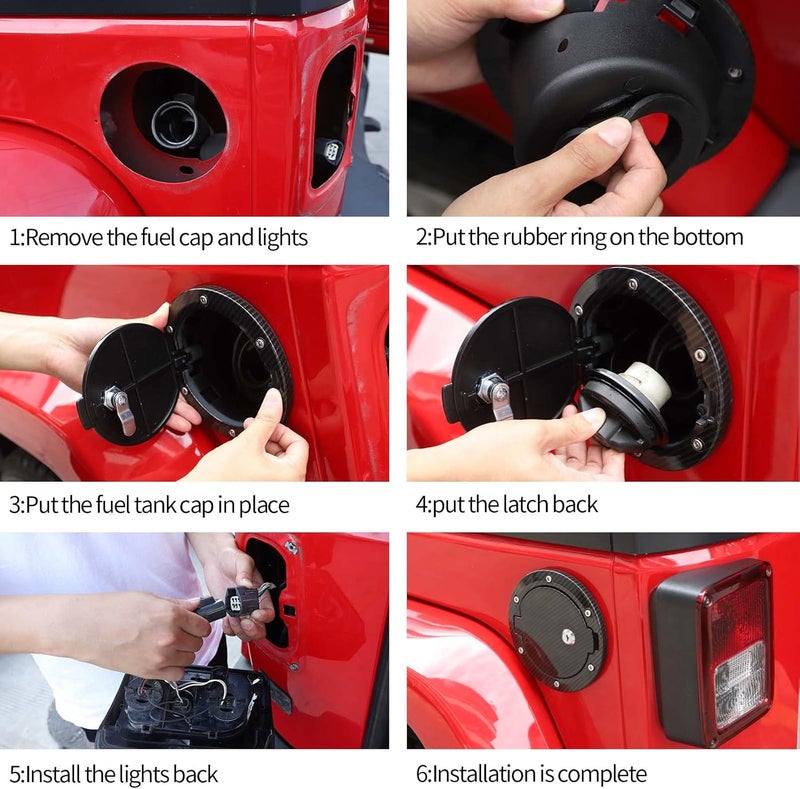 1:Remove the fuel cap and lights

2:Put the rubber ring on the bottom

3:Put the fuel tank cap in place

4:put the latch back

5:Install the lights back

6:Installation is complete