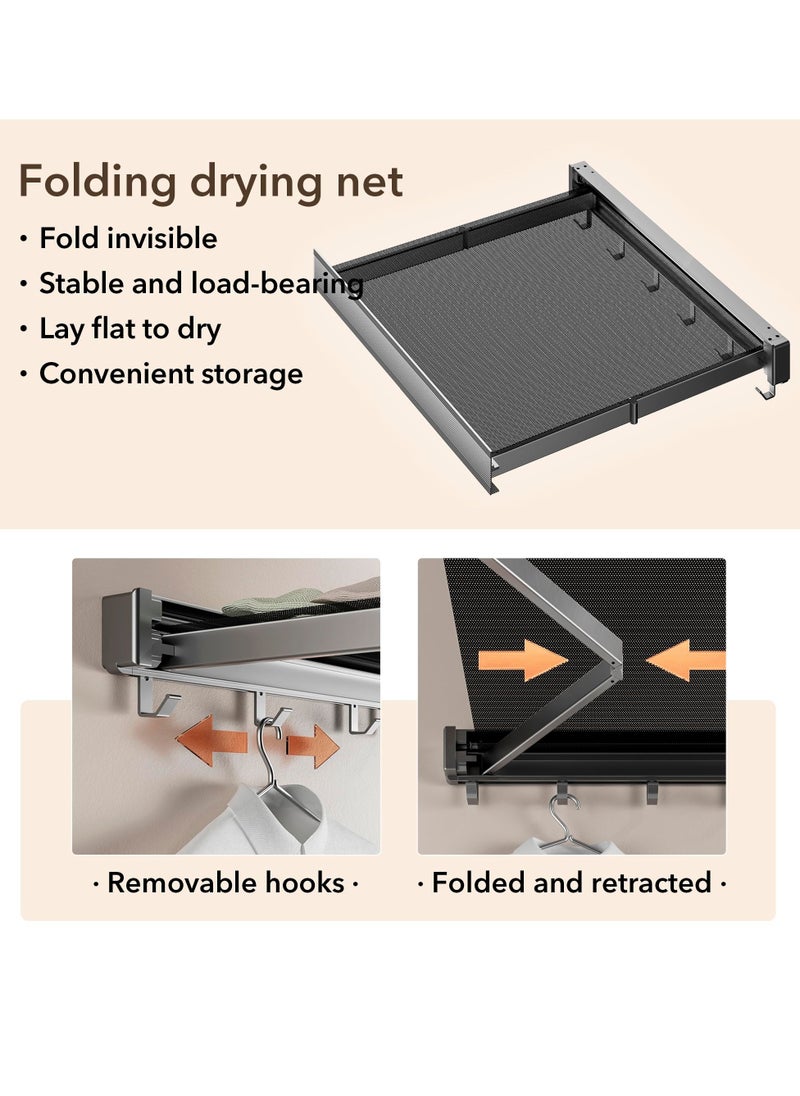 Folding drying net
• Fold invisible
• Stable and load-bearing
• Lay flat to dry
• Convenient storage

· Removable hooks ·

· Folded and retracted ·