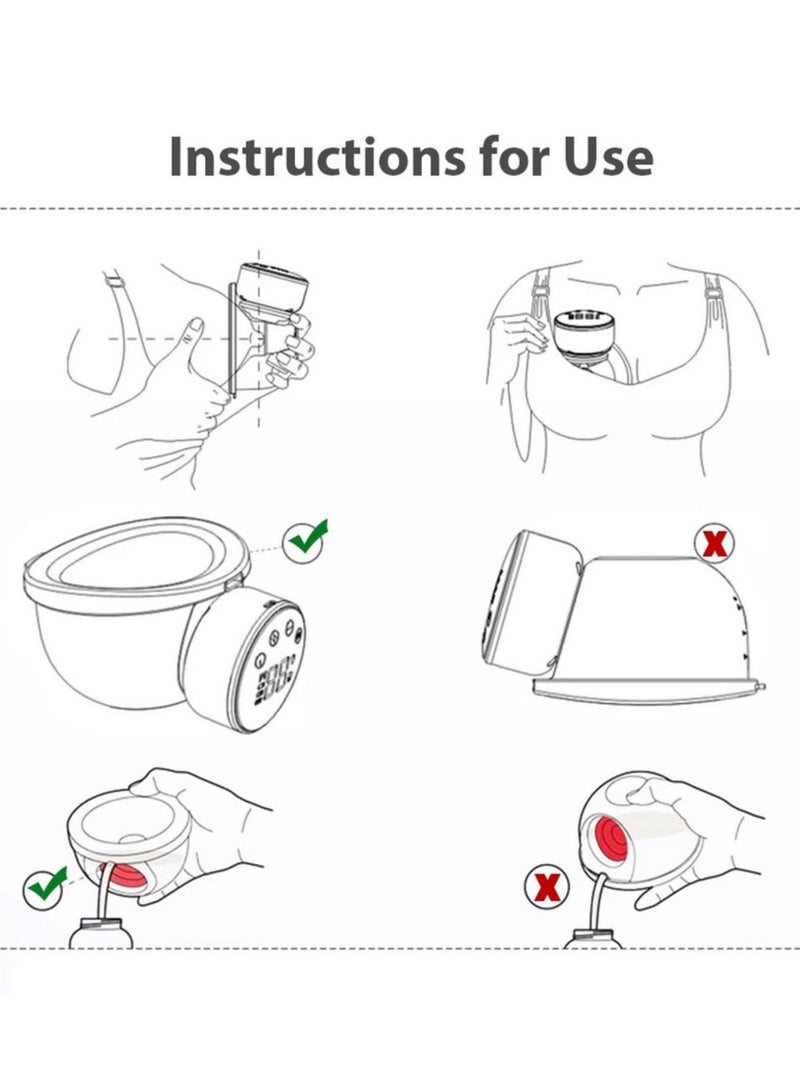 Instructions for Use