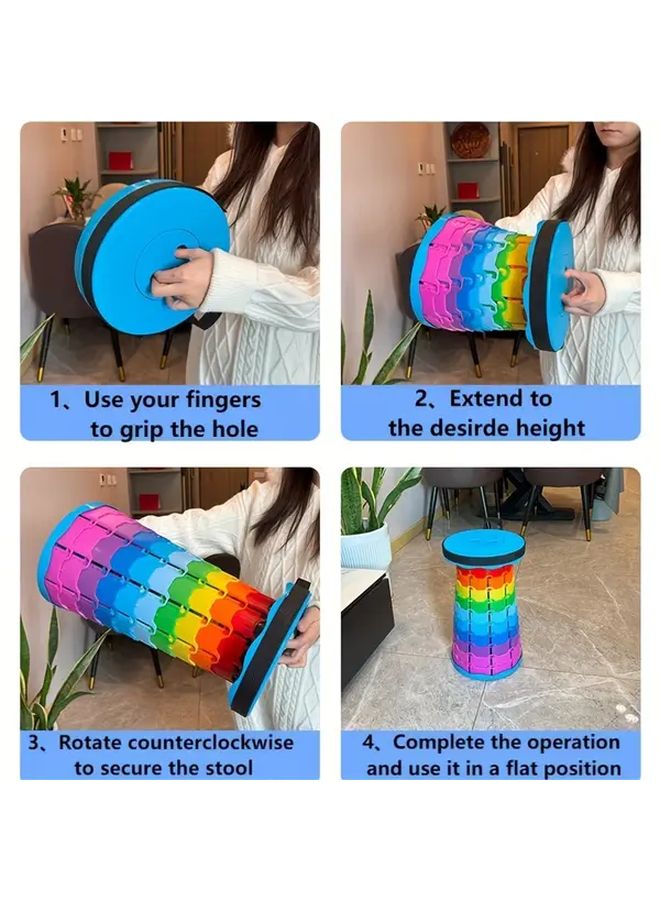 1、Use your fingers to grip the hole

2、Extend to the desirde height

3、Rotate counterclockwise to secure the stool

4、Complete the operation and use it in a flat position