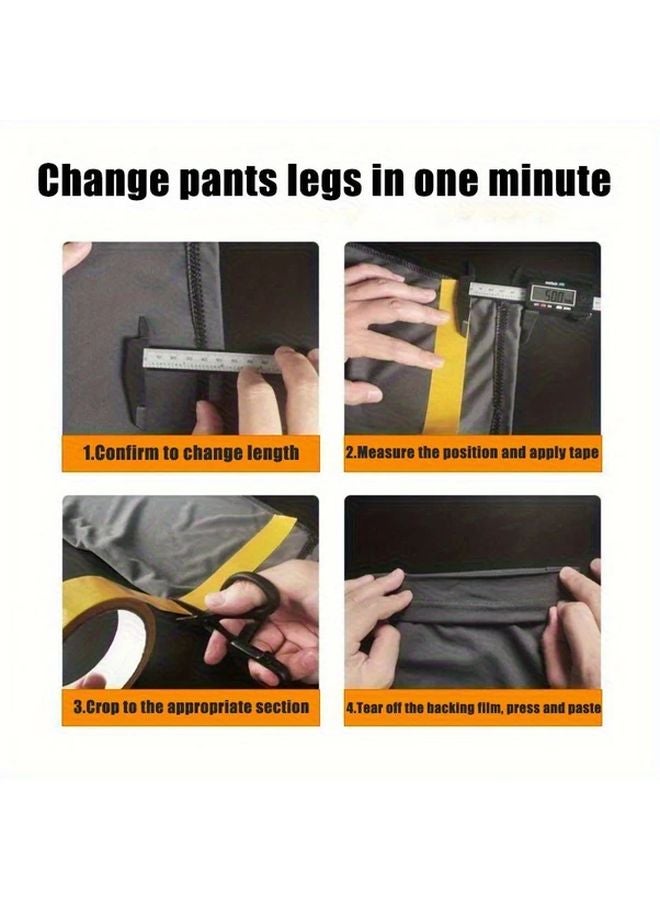 Change pants legs in one minute

1.Confirm to change length

2.Measure the position and apply tape

3.Crop to the appropriate section

4.Tear off the backing film, press and paste