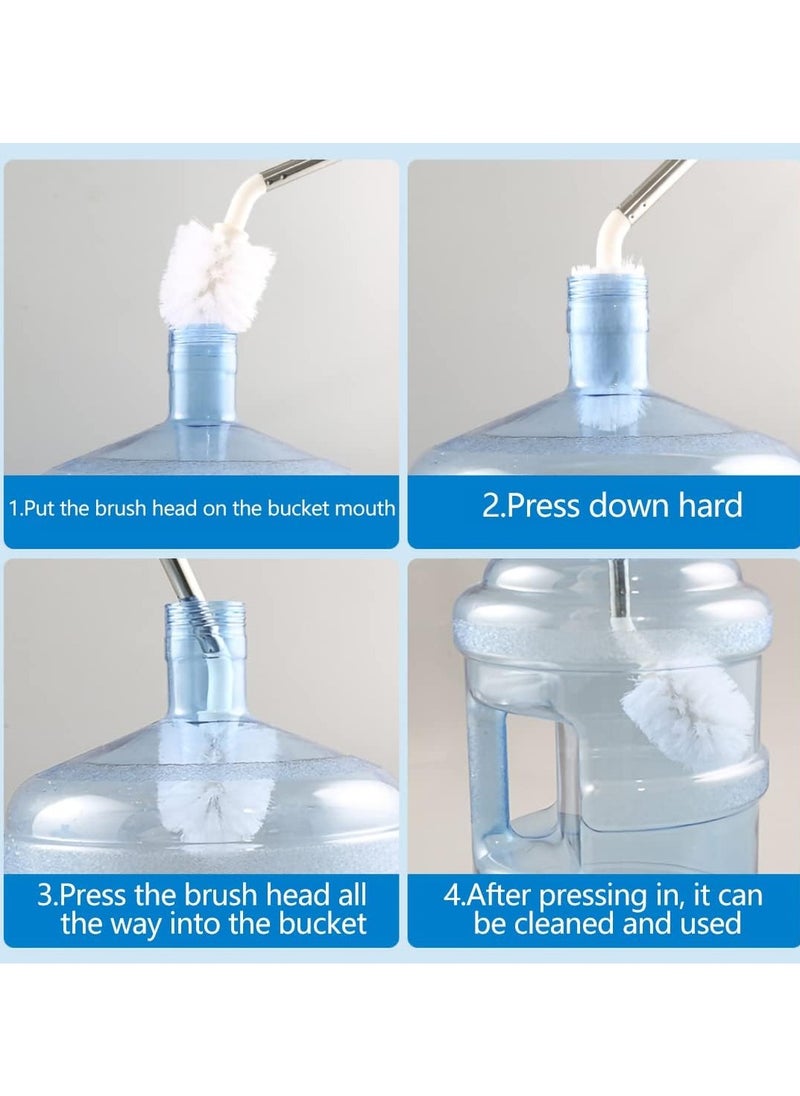 1.Put the brush head on the bucket mouth

2.Press down hard

3.Press the brush head all the way into the bucket

4.After pressing in, it can be cleaned and used