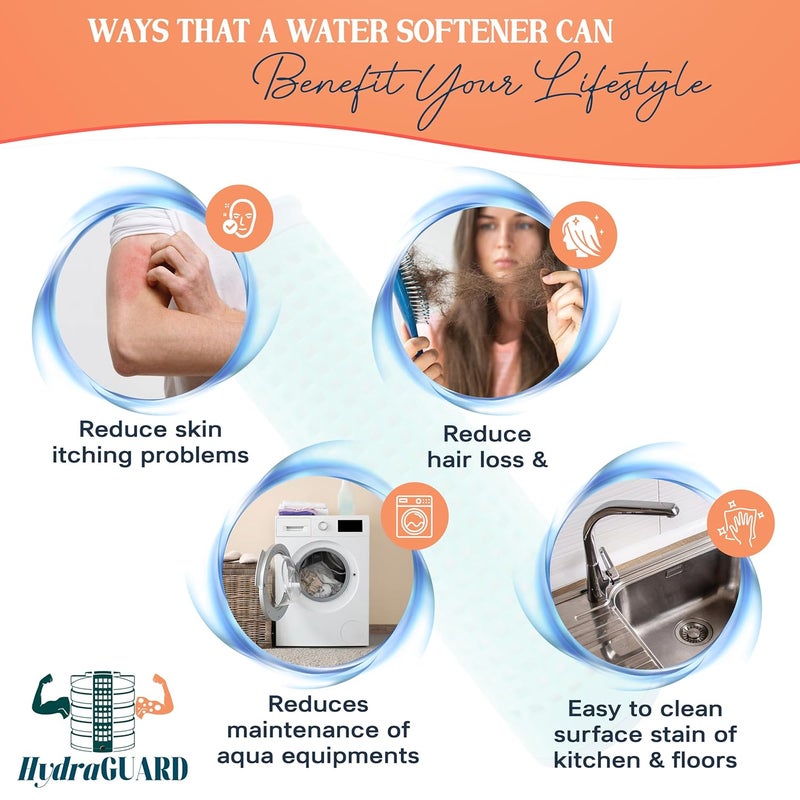 WAYS THAT A WATER SOFTENER CAN
Benefit Your Lifestyle

Reduce skin itching problems

Reduce hair loss &

Reduces maintenance of aqua equipments

Easy to clean surface stain of kitchen & floors

HydraGUARD