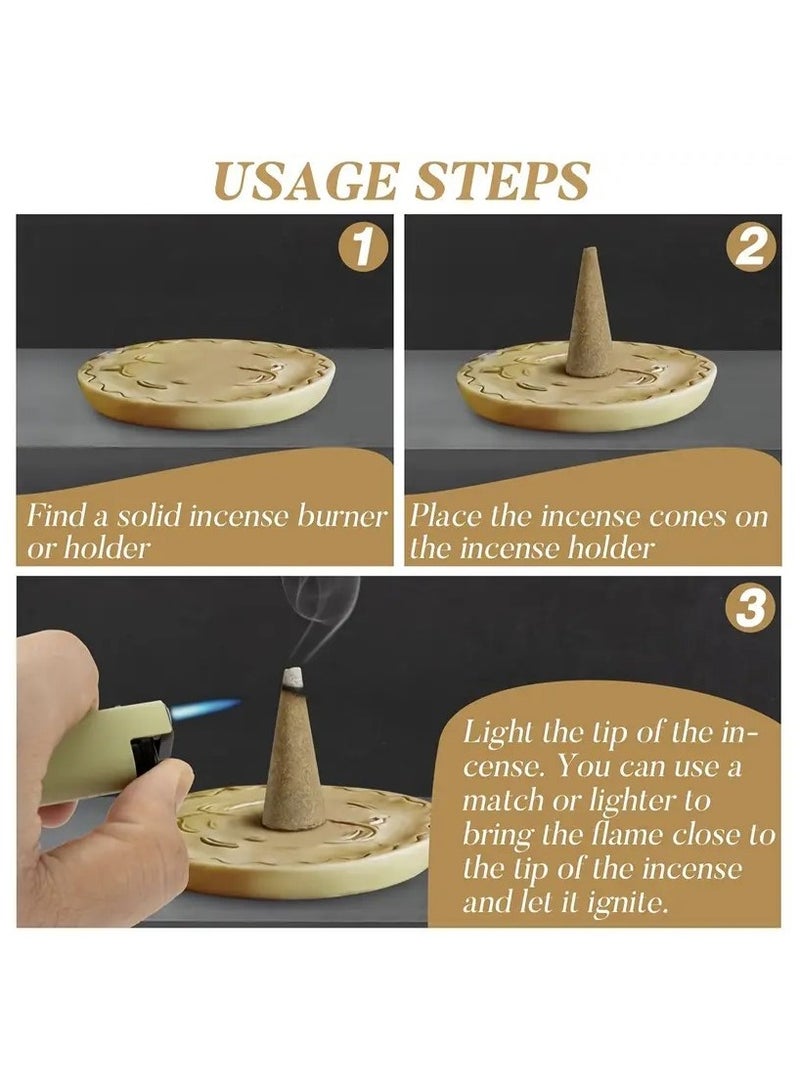 USAGE STEPS

1

Find a solid incense burner or holder

2

Place the incense cones on the incense holder

3

Light the tip of the incense. You can use a match or lighter to bring the flame close to the tip of the incense and let it ignite.