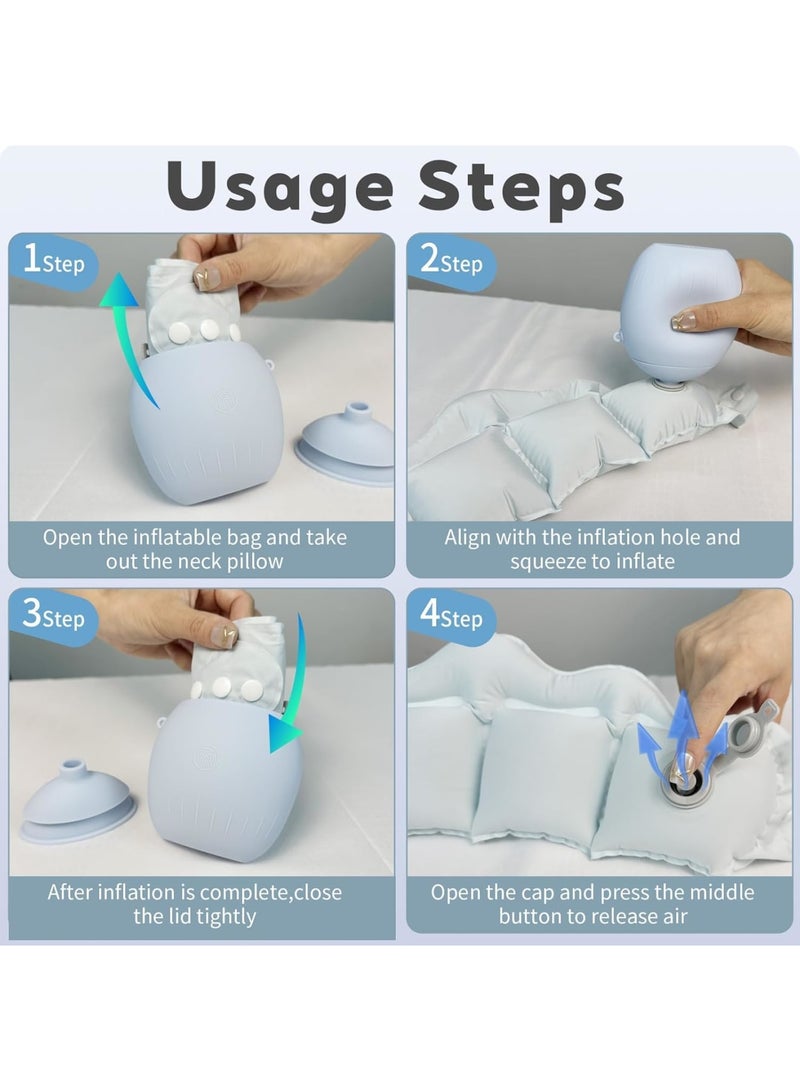 Usage Steps

1Step

Open the inflatable bag and take out the neck pillow

2Step

Align with the inflation hole and squeeze to inflate

3Step

After inflation is complete,close the lid tightly

4Step

Open the cap and press the middle button to release air