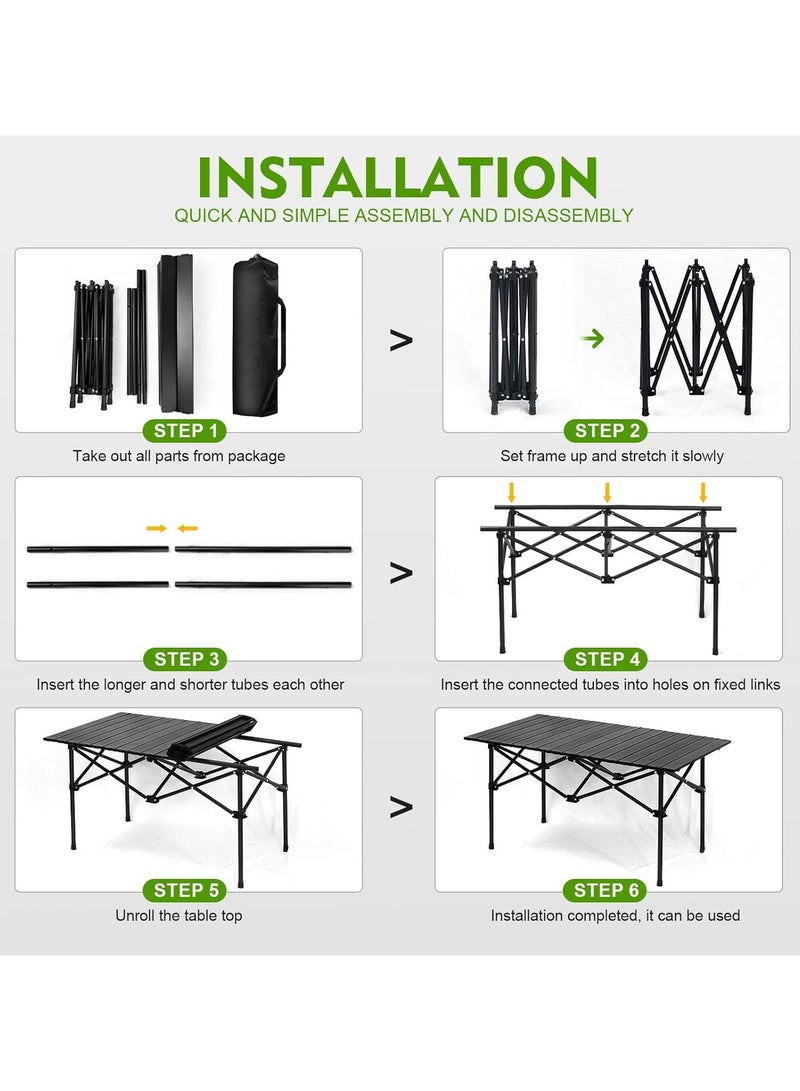 INSTALLATION
QUICK AND SIMPLE ASSEMBLY AND DISASSEMBLY

STEP 1
Take out all parts from package

>

STEP 2
Set frame up and stretch it slowly

STEP 3
Insert the longer and shorter tubes each other

>

STEP 4
Insert the connected tubes into holes on fixed links

STEP 5
Unroll the table top

>

STEP 6
Installation completed, it can be used