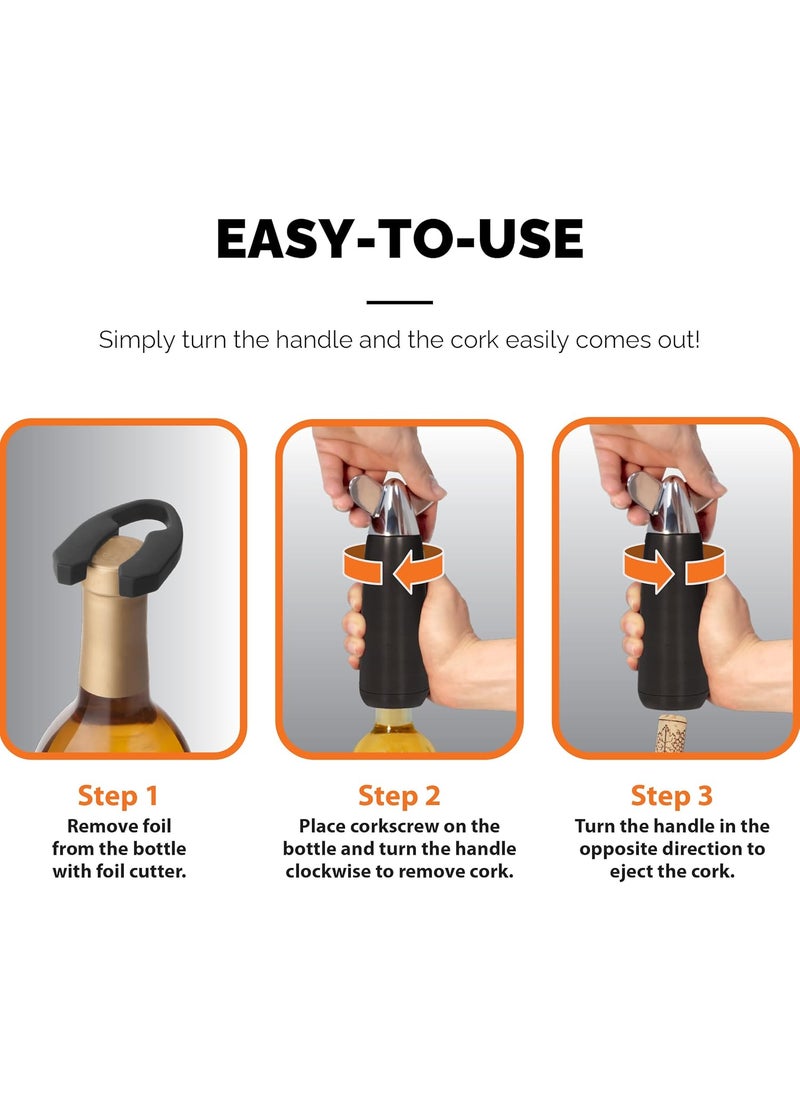 EASY-TO-USE

Simply turn the handle and the cork easily comes out!

Step 1
Remove foil from the bottle with foil cutter.

Step 2
Place corkscrew on the bottle and turn the handle clockwise to remove cork.

Step 3
Turn the handle in the opposite direction to eject the cork.