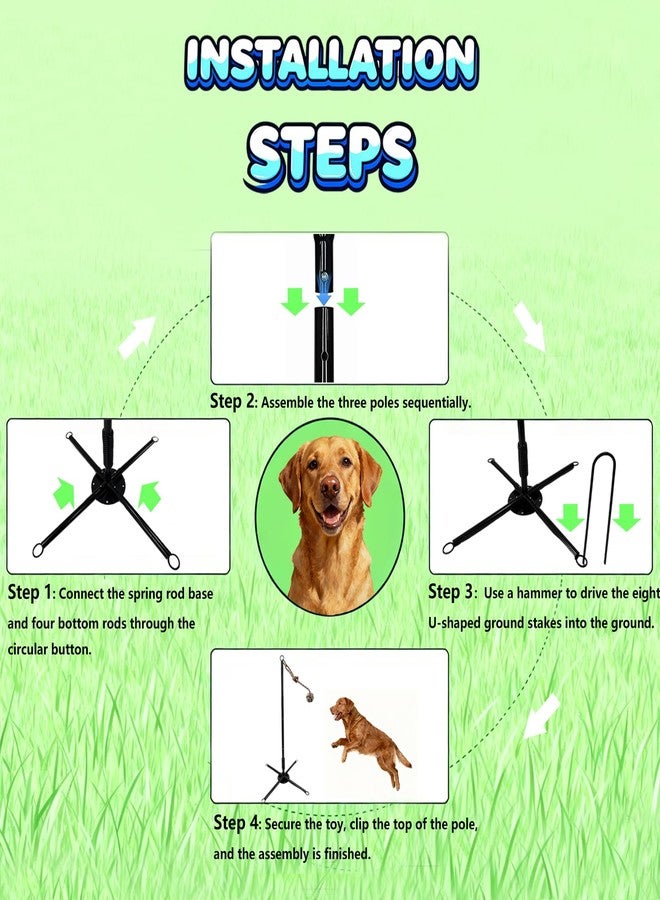 INSTALLATION STEPS

Step 2: Assemble the three poles sequentially.

Step 1: Connect the spring rod base and four bottom rods through the circular button.

Step 3: Use a hammer to drive the eight U-shaped ground stakes into the ground.

Step 4: Secure the toy, clip the top of the pole, and the assembly is finished.