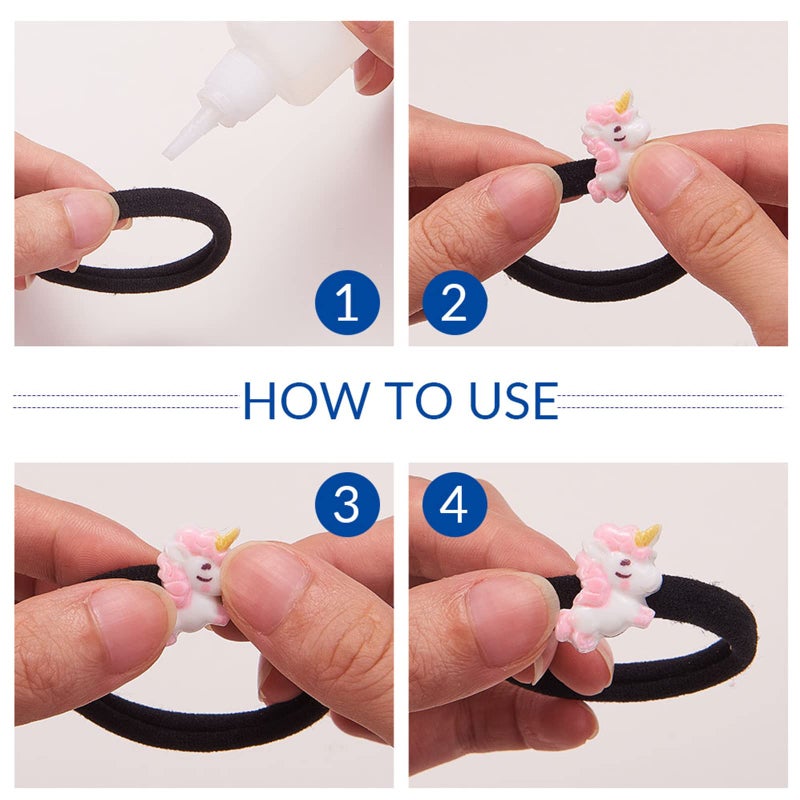 1

2

HOW TO USE

3

4