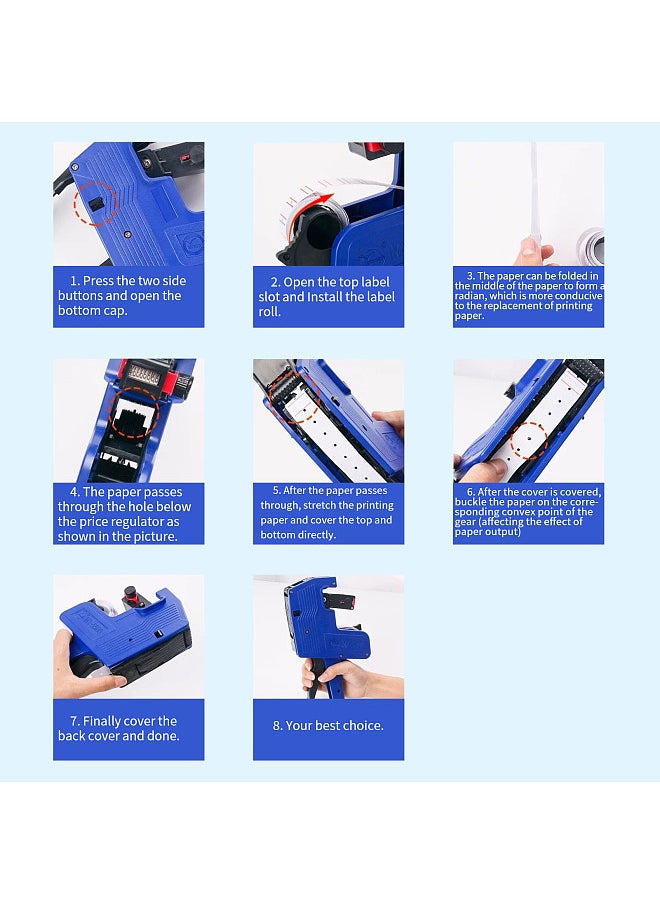 1. Press the two side buttons and open the bottom cap.

2. Open the top label slot and Install the label roll.

3. The paper can be folded in the middle of the paper to form a radian, which is more conducive to the replacement of printing paper.

4. The paper passes through the hole below the price regulator as shown in the picture.

5. After the paper passes through, stretch the printing paper and cover the top and bottom directly.

6. After the cover is covered, buckle the paper on the corresponding convex point of the gear (affecting the effect of paper output)

7. Finally cover the back cover and done.

8. Your best choice.