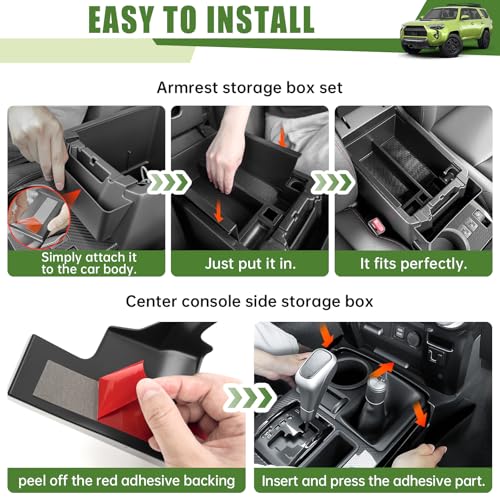 EASY TO INSTALL

Armrest storage box set

Simply attach it to the car body.

Just put it in.

It fits perfectly.

Center console side storage box

peel off the red adhesive backing

Insert and press the adhesive part.