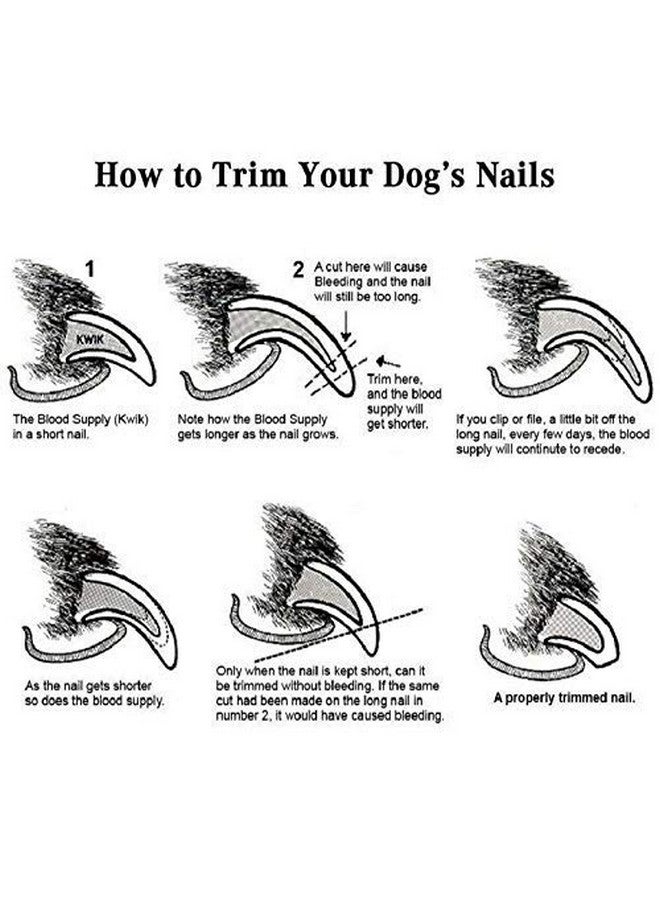 How to Trim Your Dog's Nails

1

KWIK

The Blood Supply (Kwik) in a short nail.

2 A cut here will cause Bleeding and the nail will still be too long.

Trim here, and the blood supply will get shorter.

Note how the Blood Supply gets longer as the nail grows.

If you clip or file, a little bit off the long nail, every few days, the blood supply will continute to recede.

As the nail gets shorter so does the blood supply.

Only when the nail is kept short, can it be trimmed without bleeding. If the same cut had been made on the long nail in number 2, it would have caused bleeding.

A properly trimmed nail.