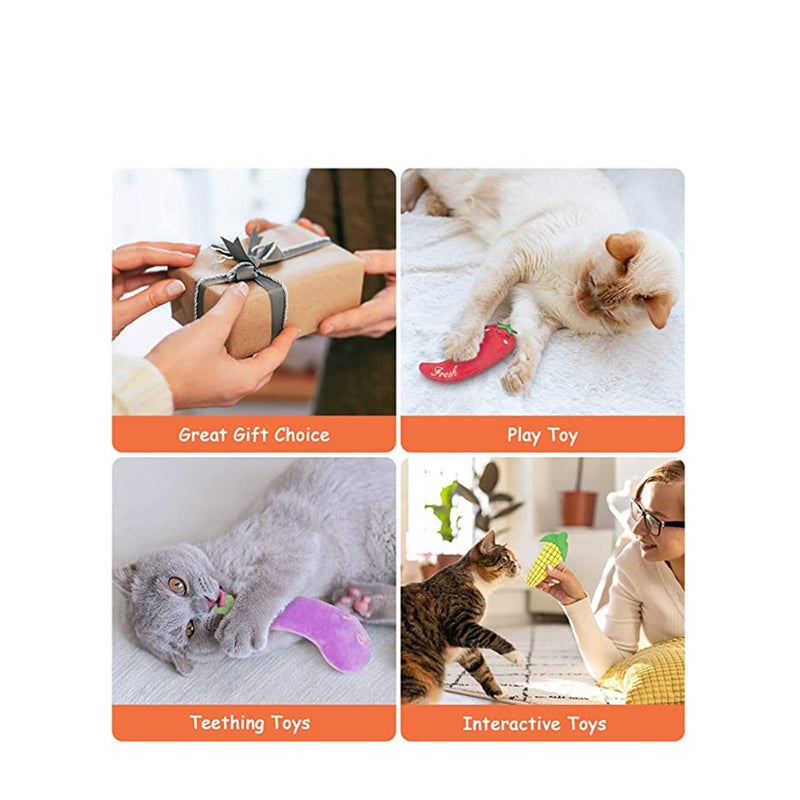 Great Gift Choice

Fresh

Play Toy

Teething Toys

Interactive Toys