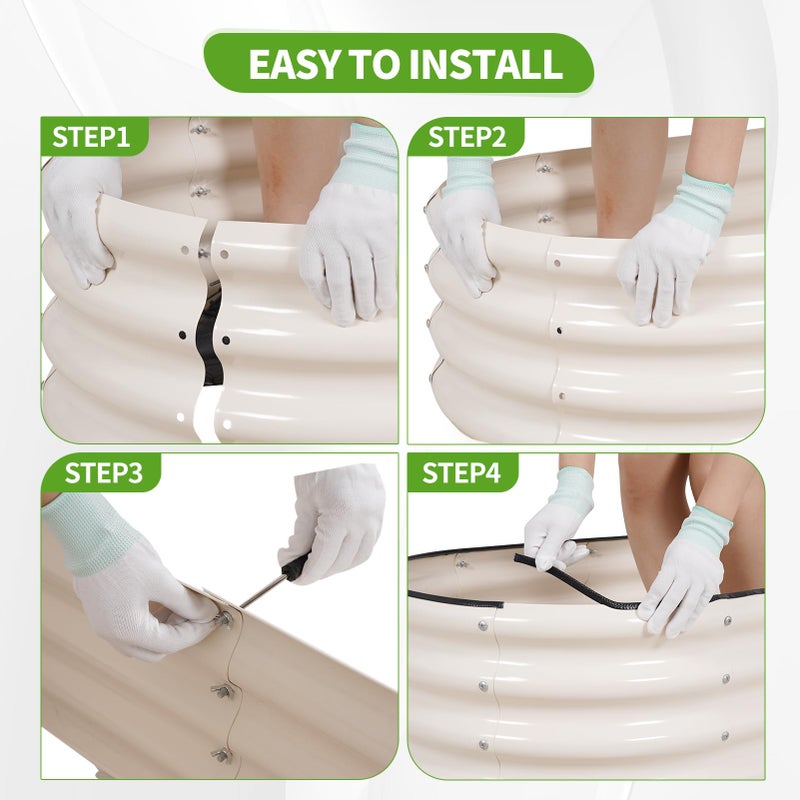 EASY TO INSTALL

STEP1

STEP2

STEP3

STEP4