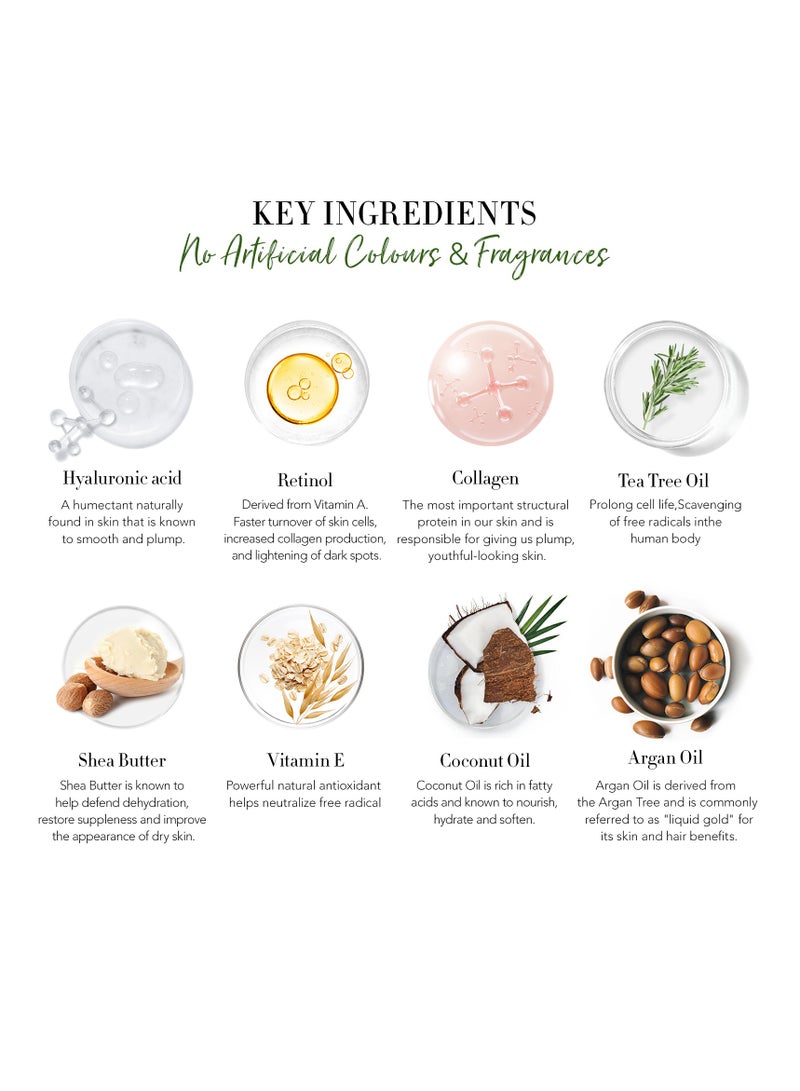 KEY INGREDIENTS
No Artificial Colours & Fragrances

Hyaluronic acid
A humectant naturally found in skin that is known to smooth and plump.

Retinol
Derived from Vitamin A. Faster turnover of skin cells, increased collagen production, and lightening of dark spots.

Collagen
The most important structural protein in our skin and is responsible for giving us plump, youthful-looking skin.

Tea Tree Oil
Prolong cell life,Scavenging of free radicals inthe human body

Shea Butter
Shea Butter is known to help defend dehydration, restore suppleness and improve the appearance of dry skin.

Vitamin E
Powerful natural antioxidant helps neutralize free radical

Coconut Oil
Coconut Oil is rich in fatty acids and known to nourish, hydrate and soften.

Argan Oil
Argan Oil is derived from the Argan Tree and is commonly referred to as "liquid gold" for its skin and hair benefits.