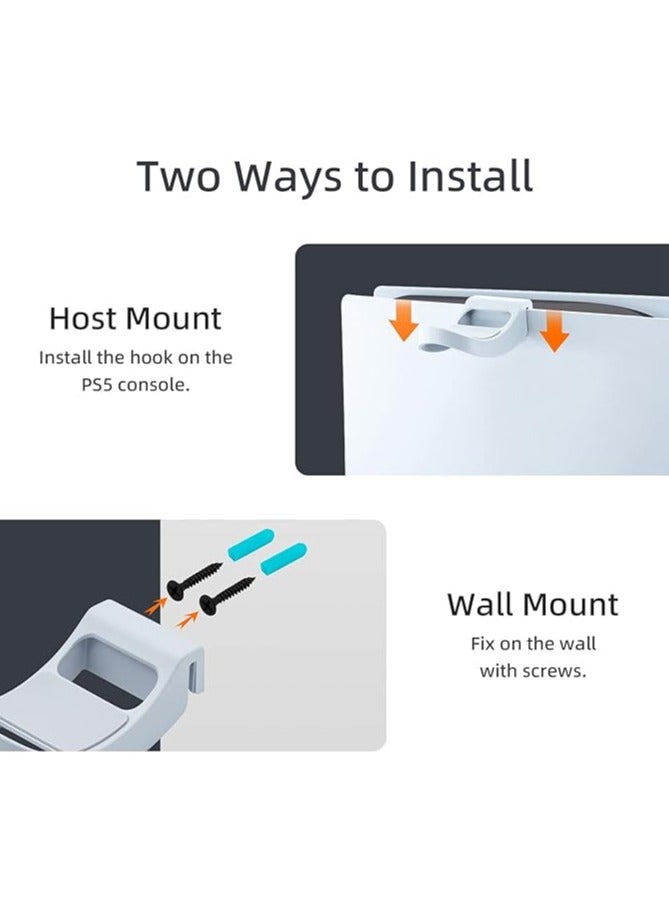 Two Ways to Install

Host Mount
Install the hook on the PS5 console.

Wall Mount
Fix on the wall with screws.