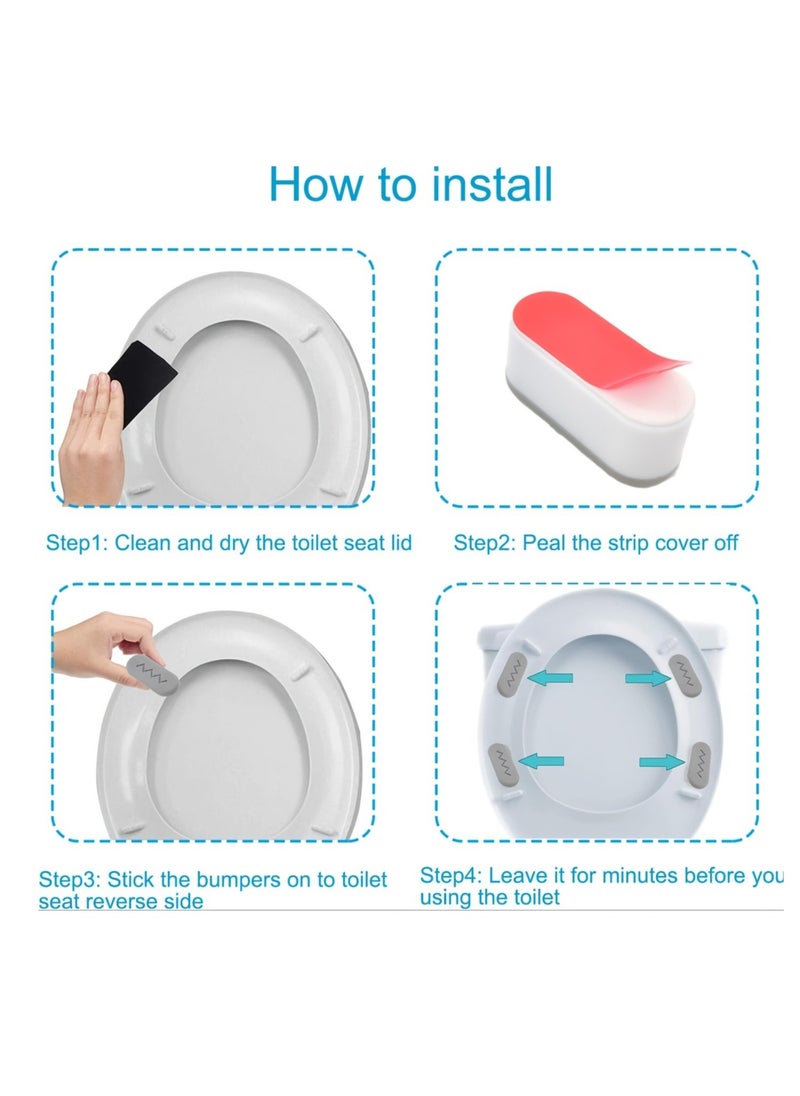 How to install

Step1: Clean and dry the toilet seat lid

Step2: Peal the strip cover off

Step3: Stick the bumpers on to toilet seat reverse side

Step4: Leave it for minutes before you using the toilet