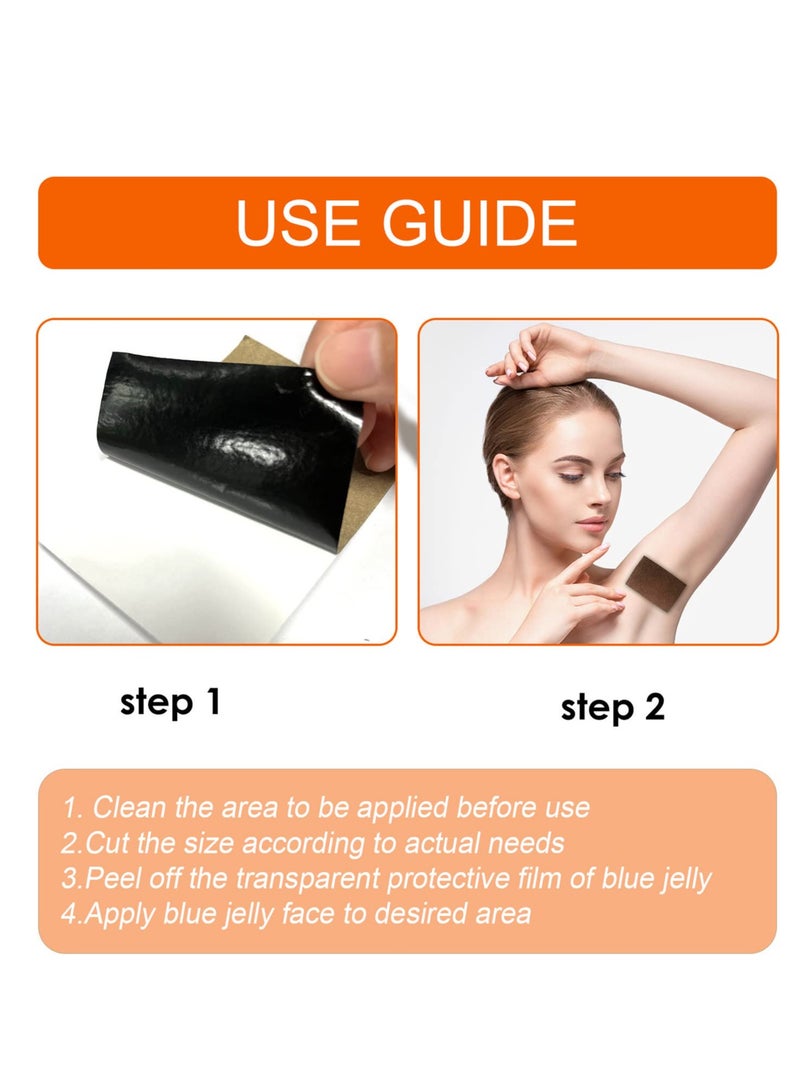 USE GUIDE

step 1

step 2

1. Clean the area to be applied before use
2.Cut the size according to actual needs
3.Peel off the transparent protective film of blue jelly
4.Apply blue jelly face to desired area