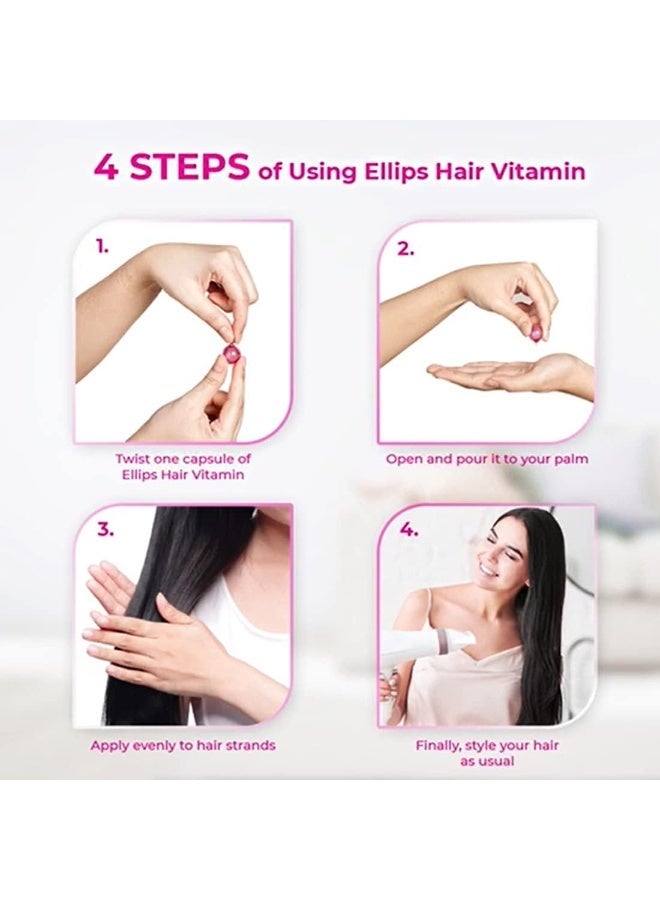 4 STEPS of Using Ellips Hair Vitamin

1.

Twist one capsule of Ellips Hair Vitamin

2.

Open and pour it to your palm

3.

Apply evenly to hair strands

4.

Finally, style your hair as usual