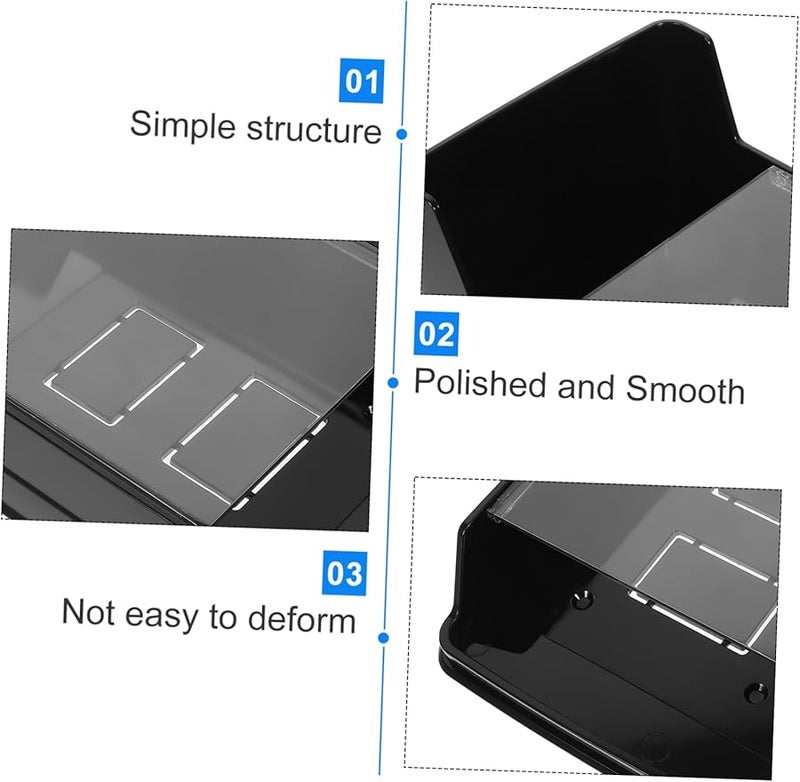 01
Simple structure

02
Polished and Smooth

03
Not easy to deform