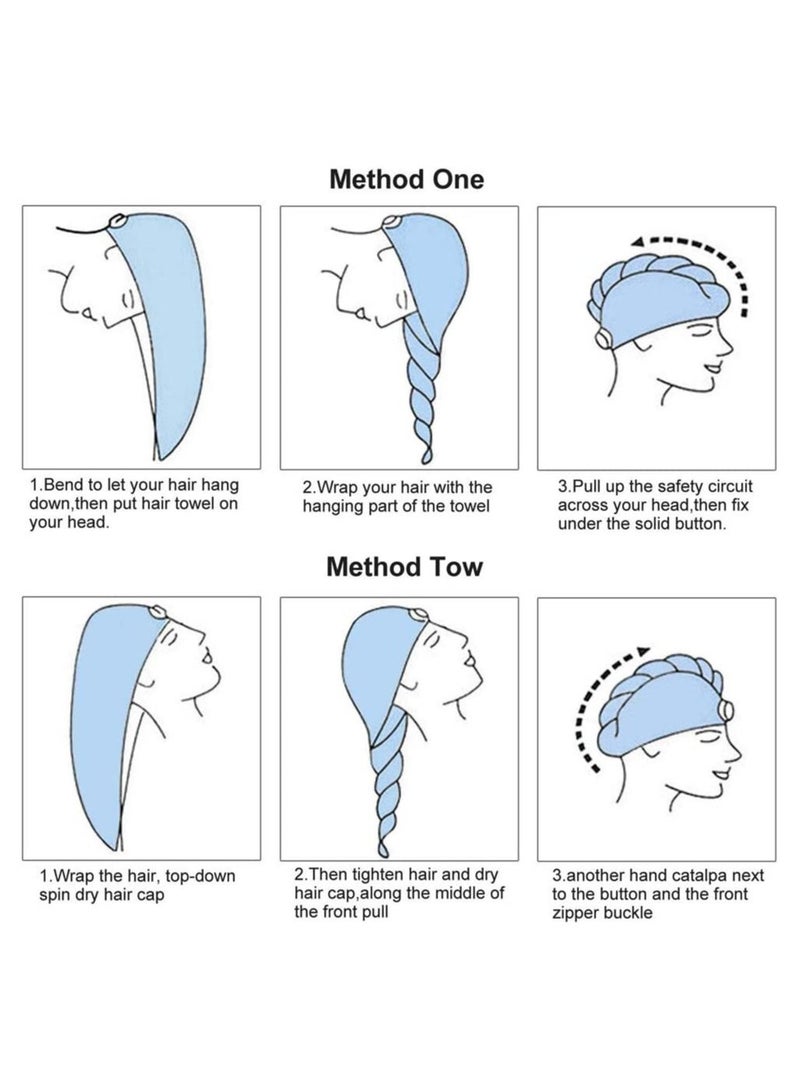 Method One

1.Bend to let your hair hang down,then put hair towel on your head.

2.Wrap your hair with the hanging part of the towel

3.Pull up the safety circuit across your head,then fix under the solid button.

Method Tow

1.Wrap the hair, top-down spin dry hair cap

2.Then tighten hair and dry hair cap,along the middle of the front pull

3.another hand catalpa next to the button and the front zipper buckle