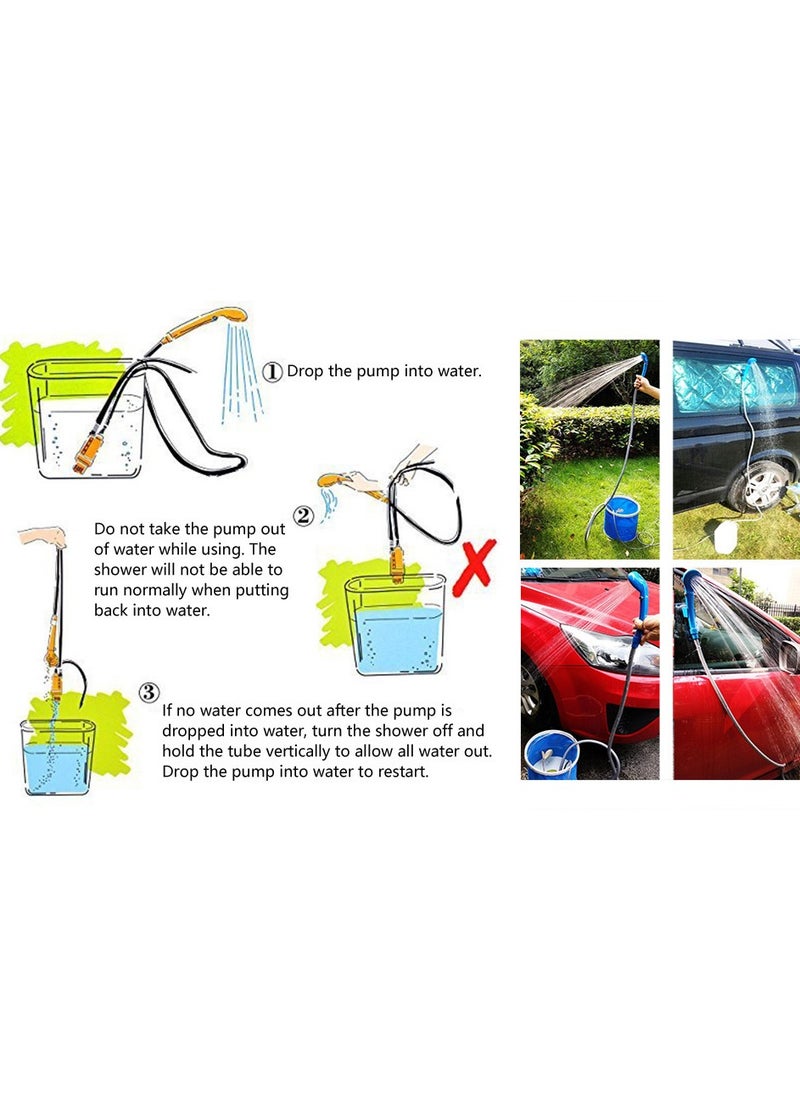 ① Drop the pump into water.

② Do not take the pump out of water while using. The shower will not be able to run normally when putting back into water.

③ If no water comes out after the pump is dropped into water, turn the shower off and hold the tube vertically to allow all water out. Drop the pump into water to restart.