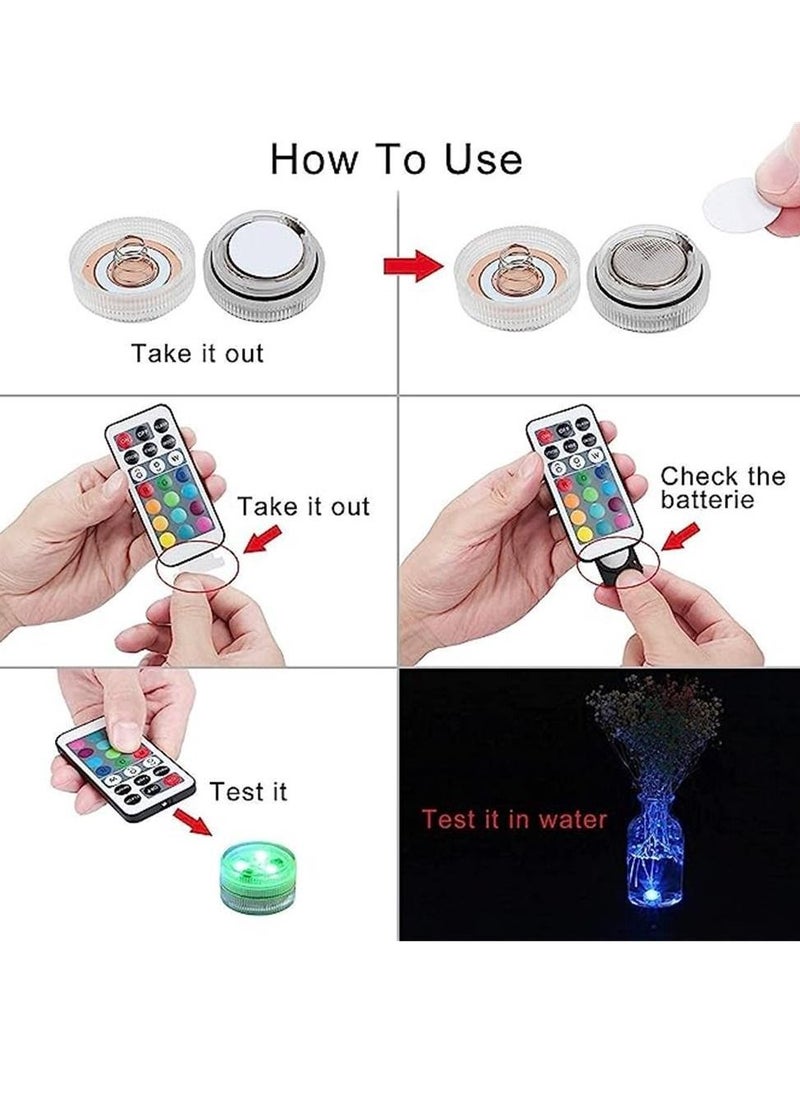 How To Use

Take it out

Take it out

Check the batterie

Test it

Test it in water