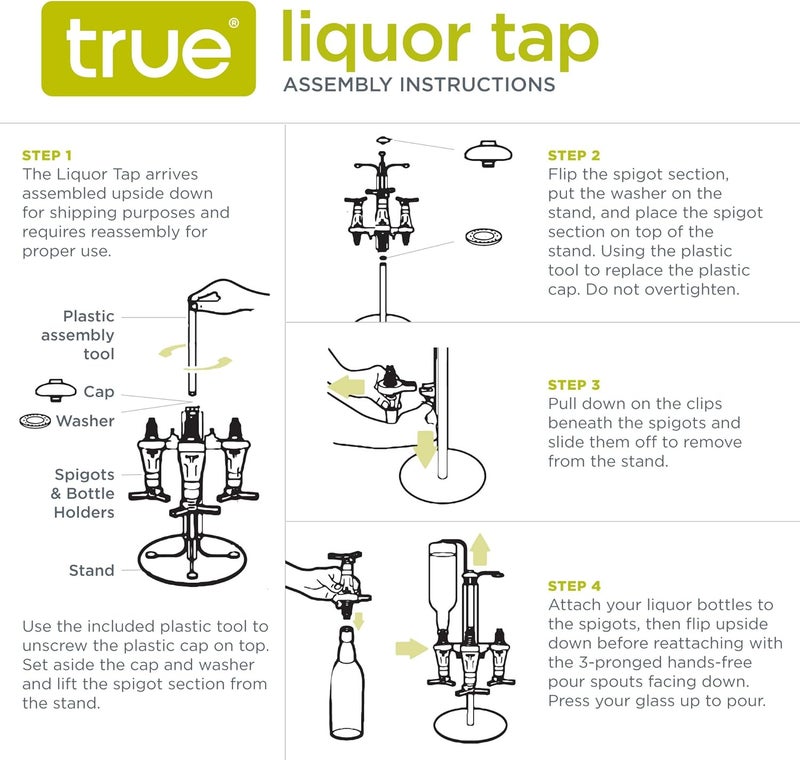 true®

liquor tap
ASSEMBLY INSTRUCTIONS

STEP 1
The Liquor Tap arrives assembled upside down for shipping purposes and requires reassembly for proper use.

Plastic assembly tool

Cap

Washer

Spigots & Bottle Holders

Stand

Use the included plastic tool to unscrew the plastic cap on top. Set aside the cap and washer and lift the spigot section from the stand.

STEP 2
Flip the spigot section, put the washer on the stand, and place the spigot section on top of the stand. Using the plastic tool to replace the plastic cap. Do not overtighten.

STEP 3
Pull down on the clips beneath the spigots and slide them off to remove from the stand.

STEP 4
Attach your liquor bottles to the spigots, then flip upside down before reattaching with the 3-pronged hands-free pour spouts facing down. Press your glass up to pour.