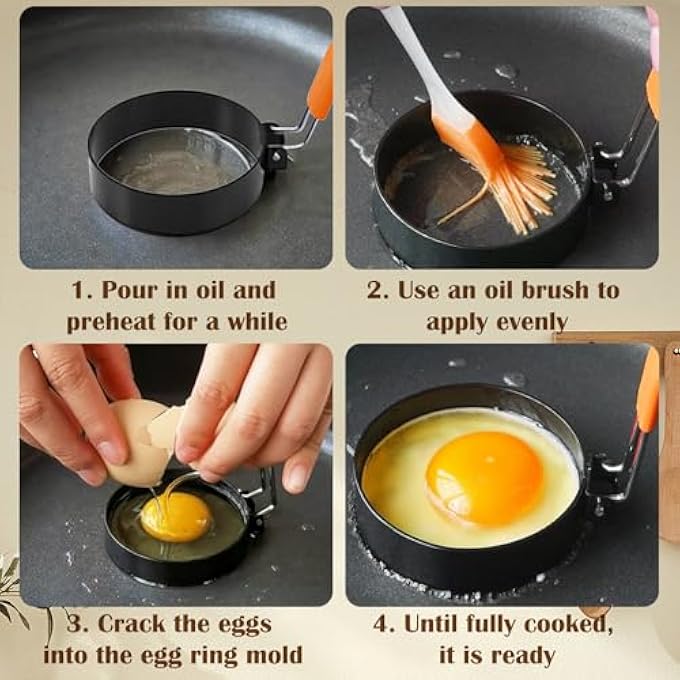 1. Pour in oil and preheat for a while

2. Use an oil brush to apply evenly

3. Crack the eggs into the egg ring mold

4. Until fully cooked, it is ready