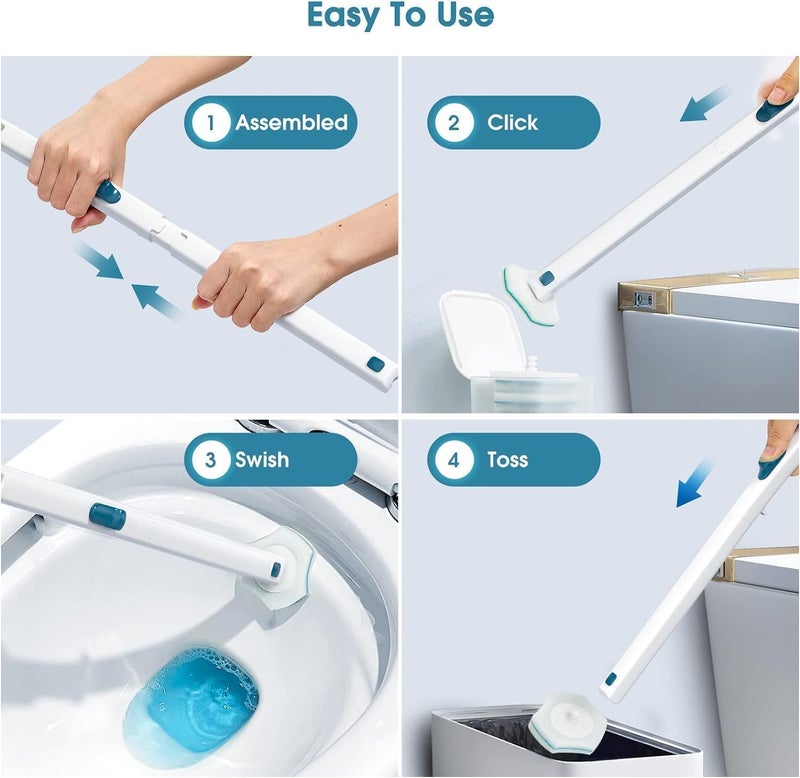 Easy To Use

1 Assembled

2 Click

3 Swish

4 Toss