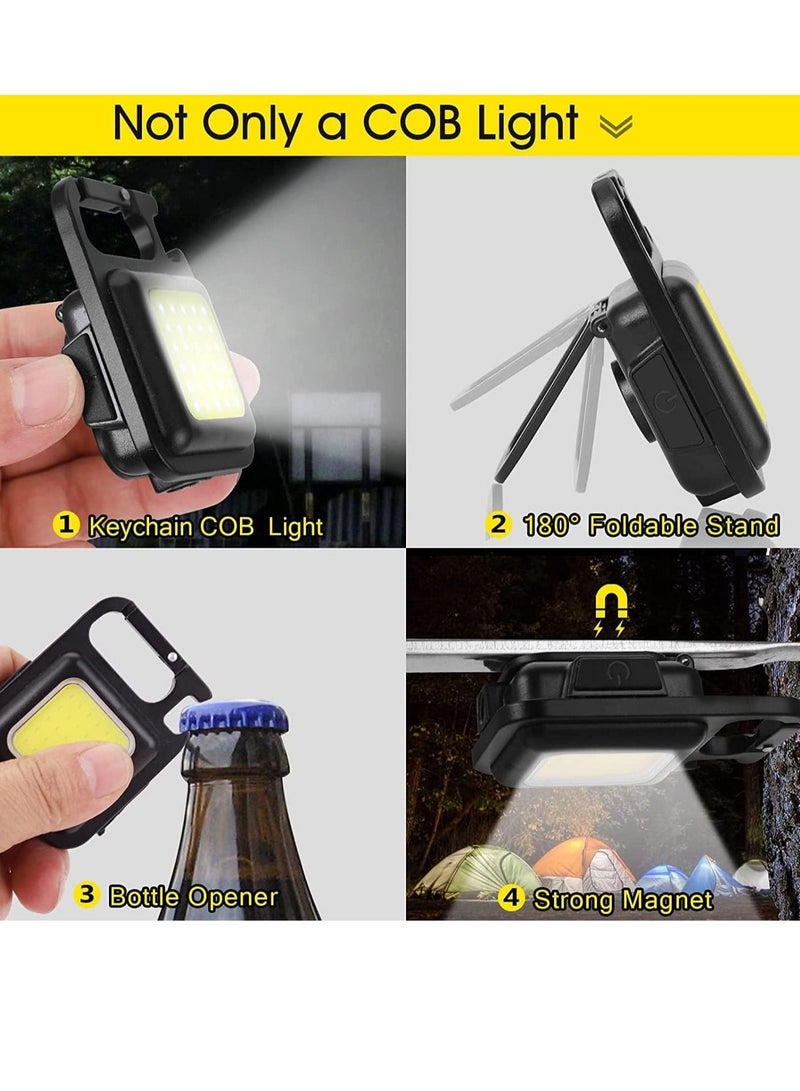 Not Only a COB Light

1 Keychain COB Light

2 180° Foldable Stand

3 Bottle Opener

4 Strong Magnet