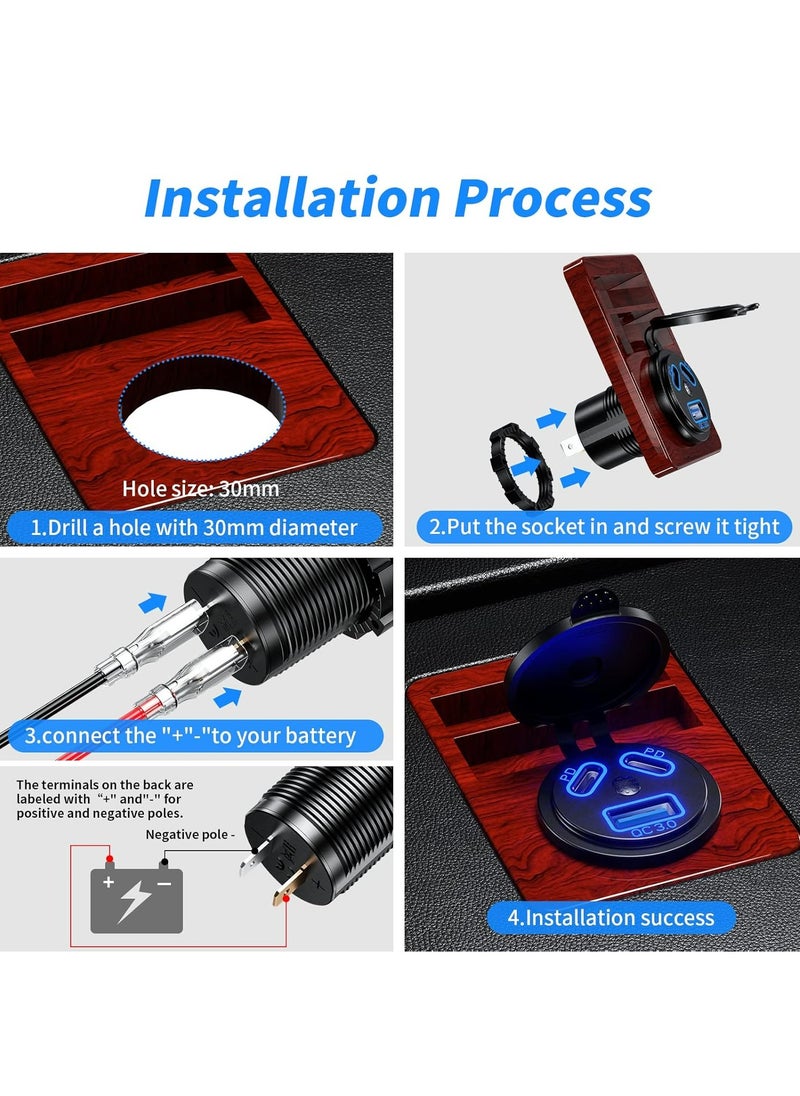 Installation Process

Hole size: 30mm

1.Drill a hole with 30mm diameter

2.Put the socket in and screw it tight

3.connect the "+"-"to your battery

The terminals on the back are labeled with "+" and"-" for positive and negative poles.

Negative pole -

+ −

PD PD

QC3.0

4.Installation success