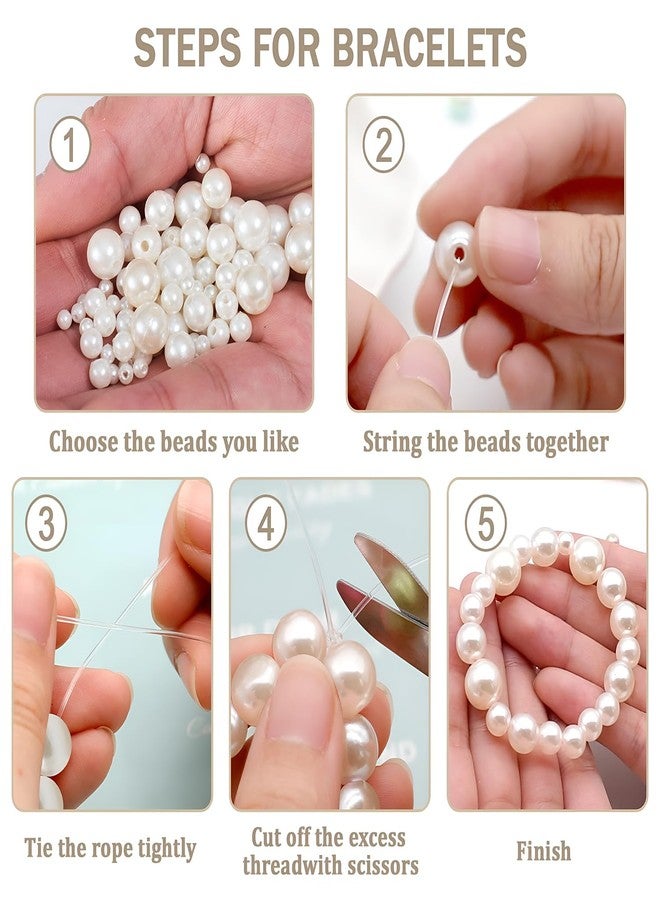 STEPS FOR BRACELETS

1

Choose the beads you like

2

String the beads together

3

Tie the rope tightly

4

Cut off the excess threadwith scissors

5

Finish