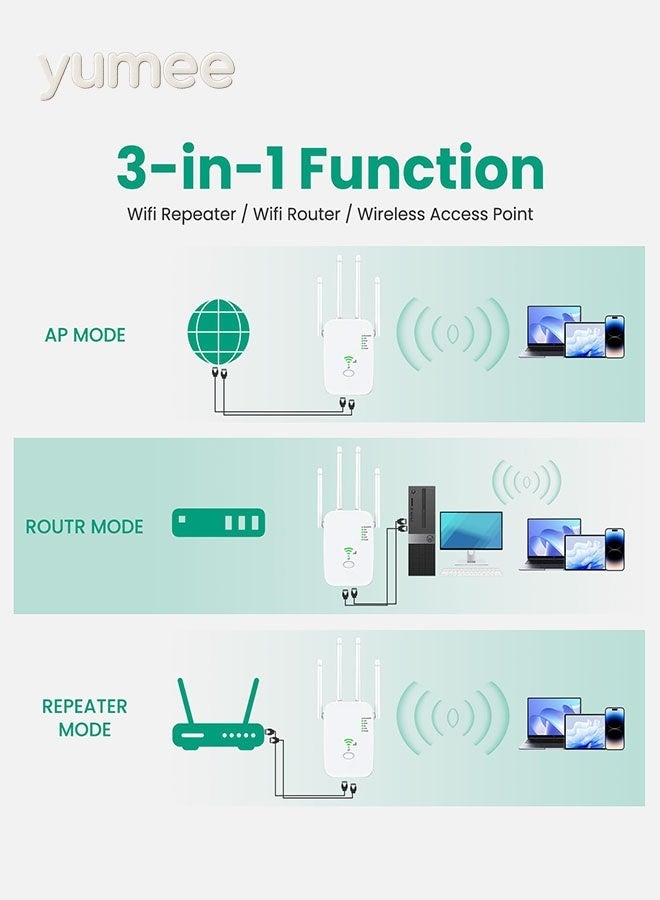 yumee

3-in-1 Function

Wifi Repeater / Wifi Router / Wireless Access Point

AP MODE

ROUTR MODE

REPEATER MODE