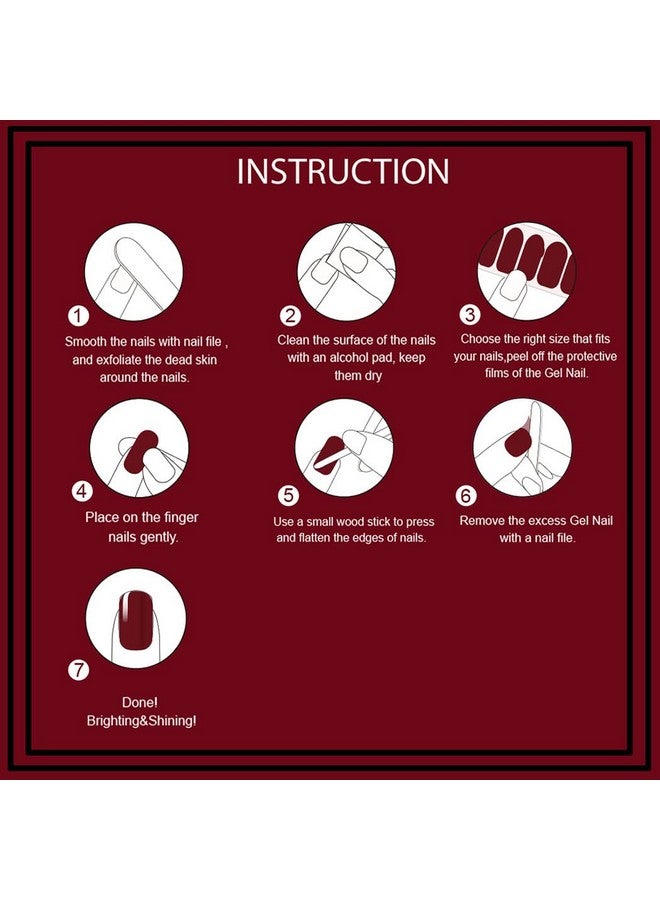 INSTRUCTION

1
Smooth the nails with nail file , and exfoliate the dead skin around the nails.

2
Clean the surface of the nails with an alcohol pad, keep them dry

3
Choose the right size that fits your nails,peel off the protective films of the Gel Nail.

4
Place on the finger nails gently.

5
Use a small wood stick to press and flatten the edges of nails.

6
Remove the excess Gel Nail with a nail file.

7
Done! Brighting&Shining!