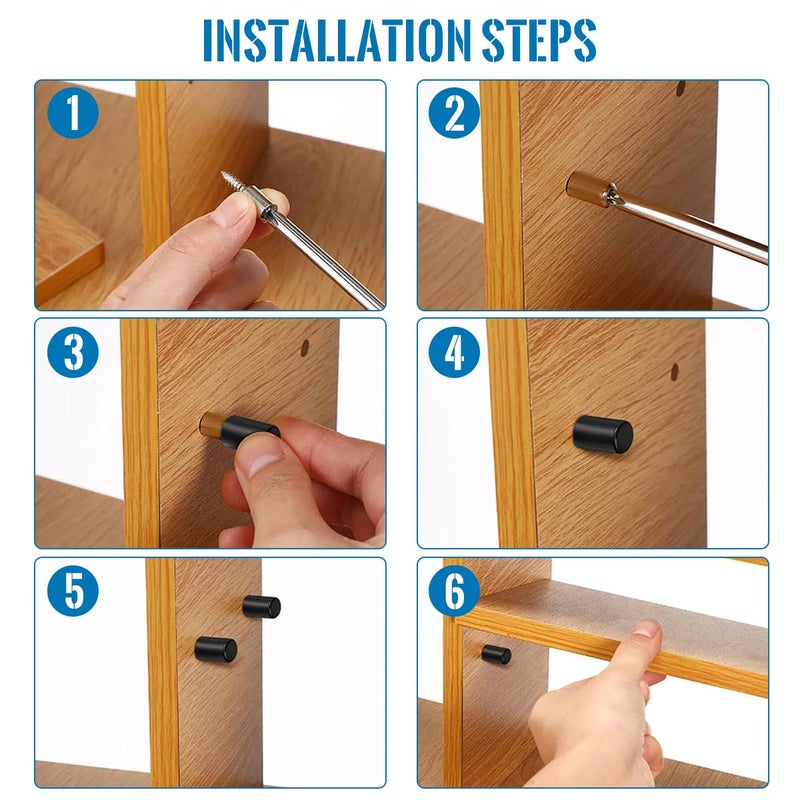 INSTALLATION STEPS

1

2

3

4

5

6