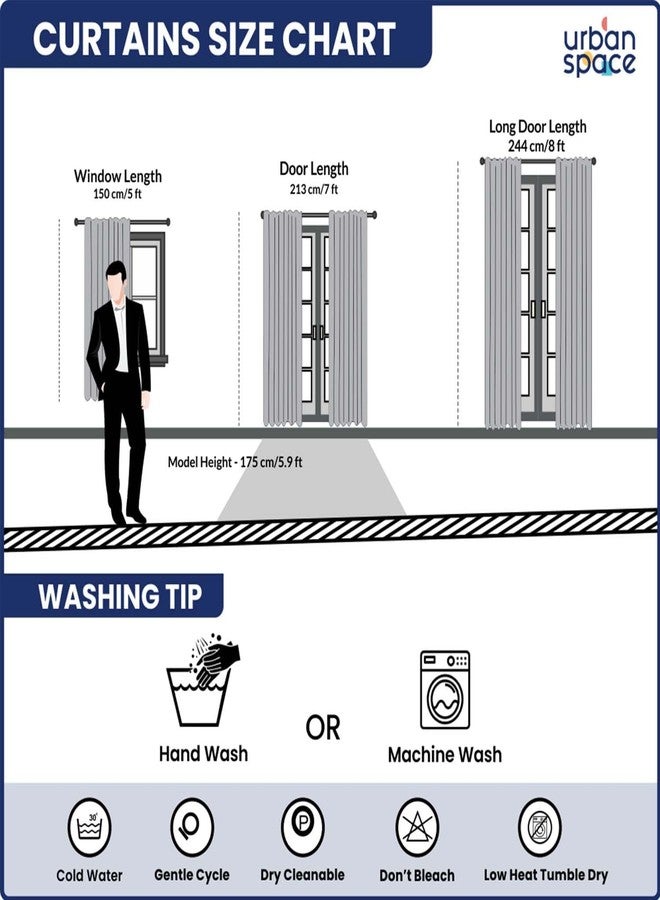 CURTAINS SIZE CHART

urban space

Window Length
150 cm/5 ft

Door Length
213 cm/7 ft

Long Door Length
244 cm/8 ft

Model Height - 175 cm/5.9 ft

WASHING TIP

Hand Wash

OR

Machine Wash

30°

Cold Water

Gentle Cycle

P

Dry Cleanable

Don't Bleach

Low Heat Tumble Dry