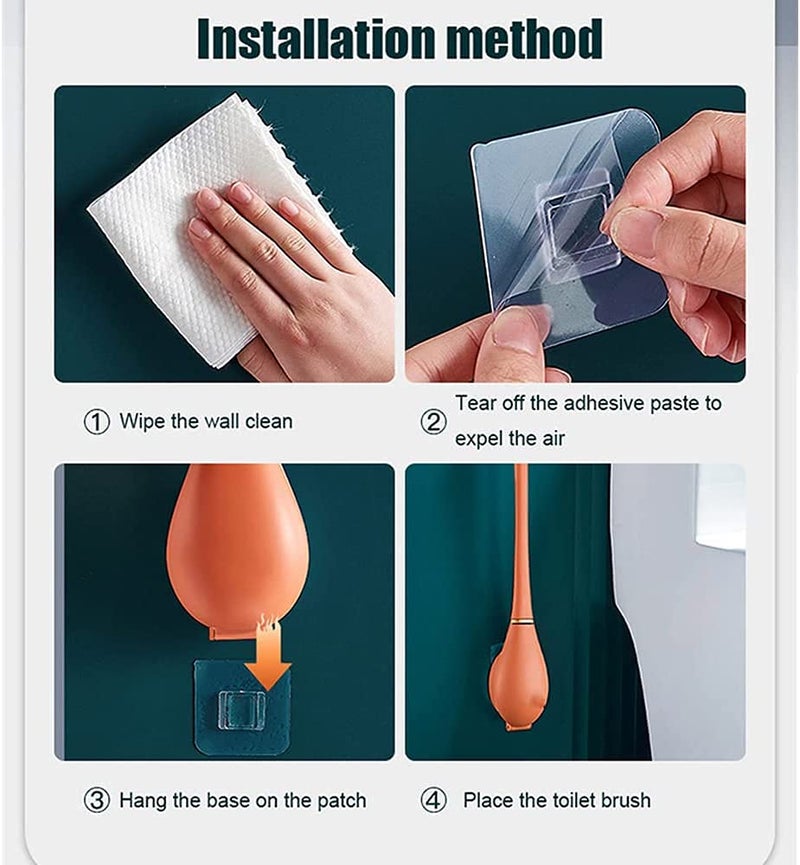 Installation method

① Wipe the wall clean

② Tear off the adhesive paste to expel the air

③ Hang the base on the patch

④ Place the toilet brush