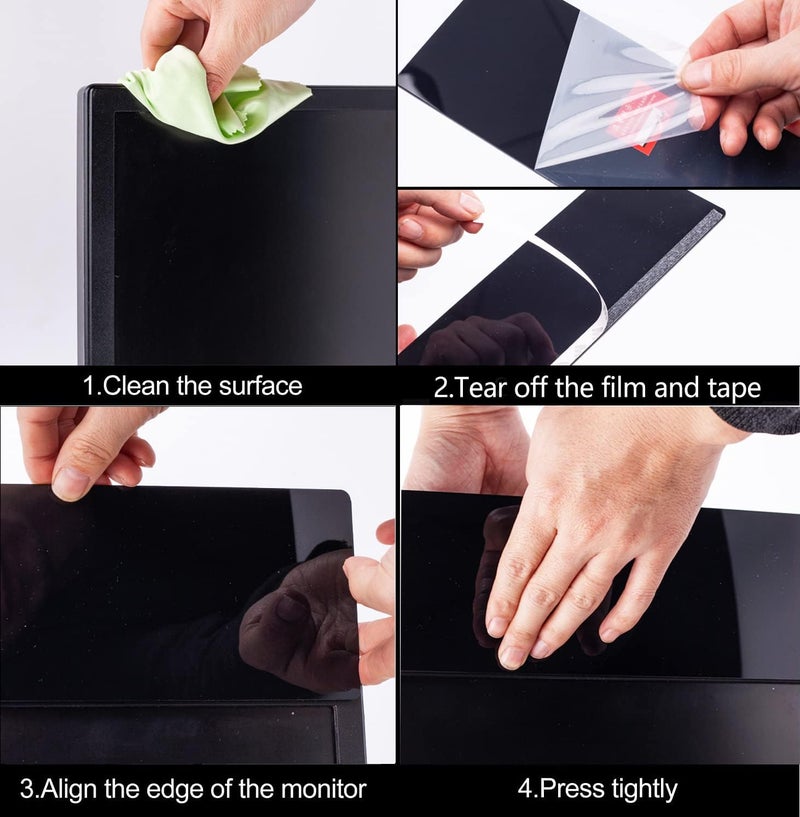 1.Clean the surface

2.Tear off the film and tape

3.Align the edge of the monitor

4.Press tightly