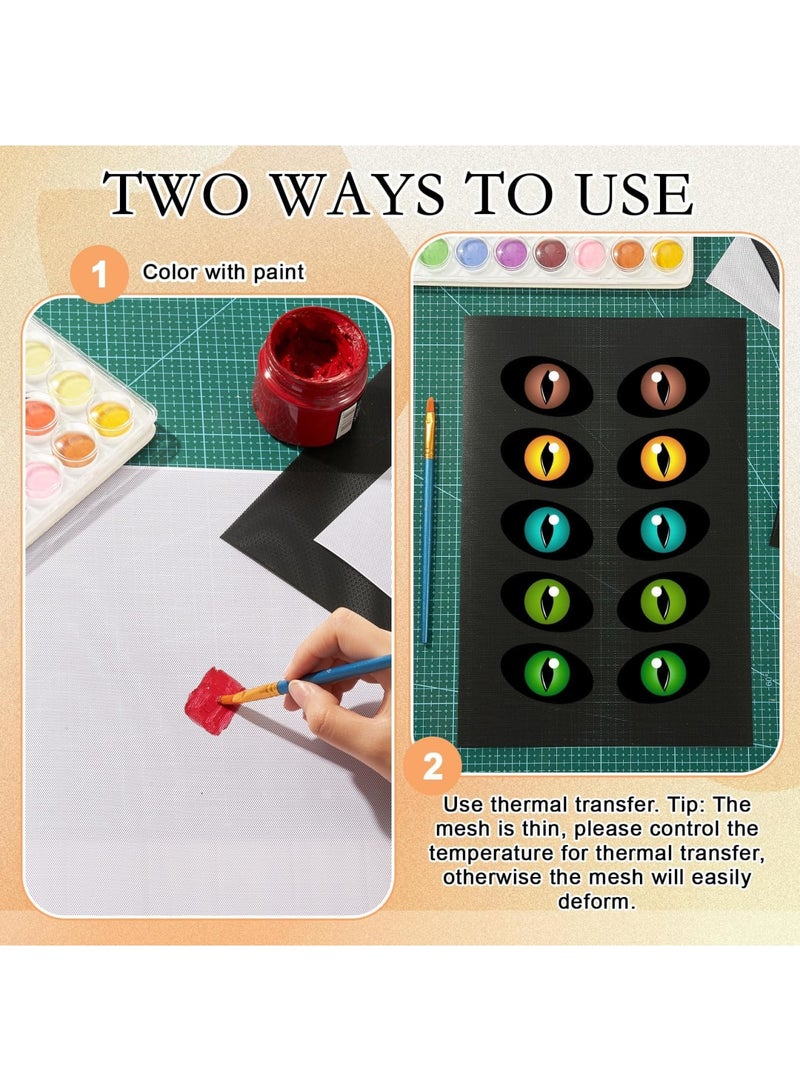 TWO WAYS TO USE

1 Color with paint

2

Use thermal transfer. Tip: The mesh is thin, please control the temperature for thermal transfer, otherwise the mesh will easily deform.