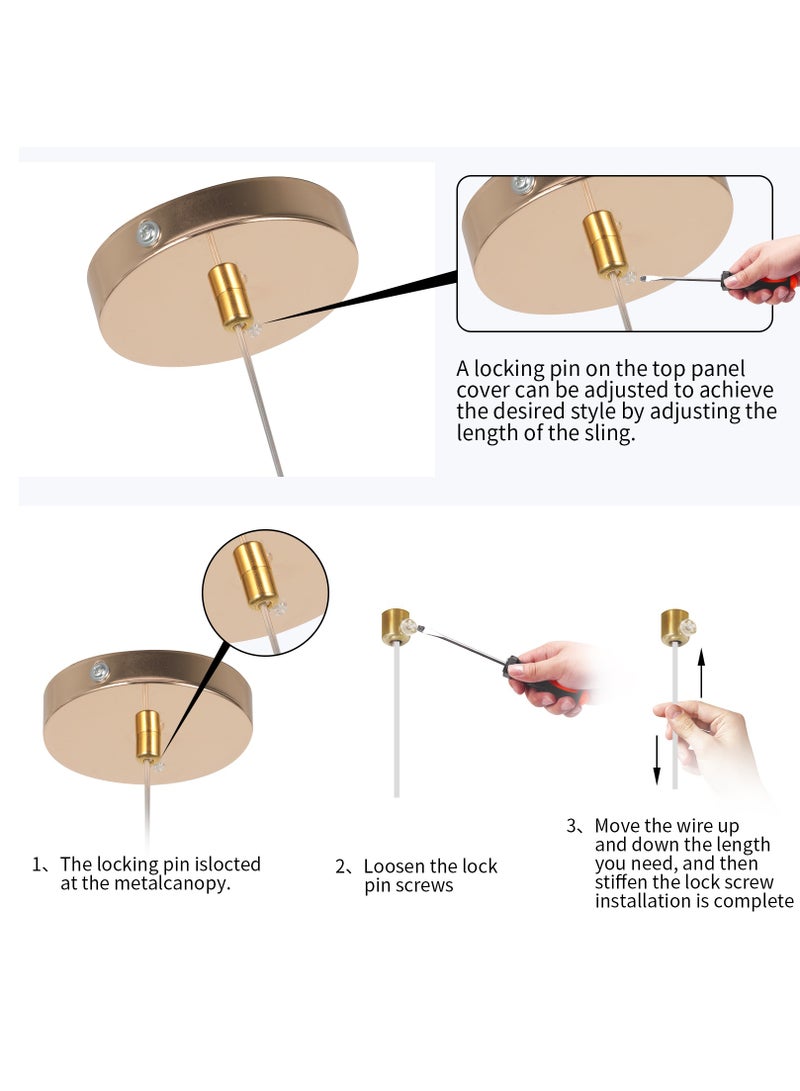 A locking pin on the top panel cover can be adjusted to achieve the desired style by adjusting the length of the sling.

1、The locking pin islocted at the metalcanopy.

2、Loosen the lock pin screws

3、Move the wire up and down the length you need, and then stiffen the lock screw installation is complete