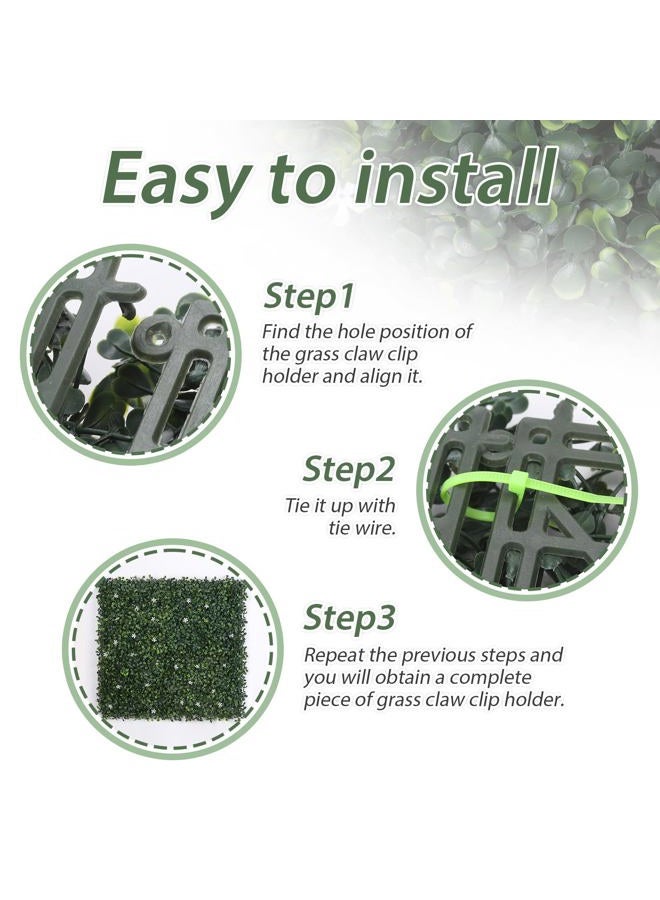 Easy to install

Step1
Find the hole position of the grass claw clip holder and align it.

Step2
Tie it up with tie wire.

Step3
Repeat the previous steps and you will obtain a complete piece of grass claw clip holder.