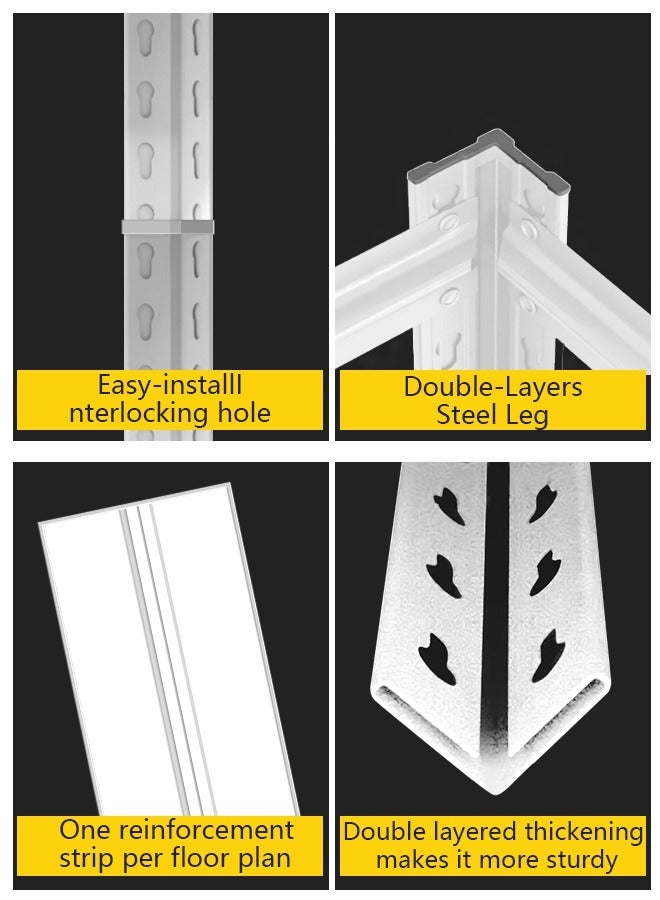 Easy-installl nterlocking hole

Double-Layers Steel Leg

One reinforcement strip per floor plan

Double layered thickening makes it more sturdy